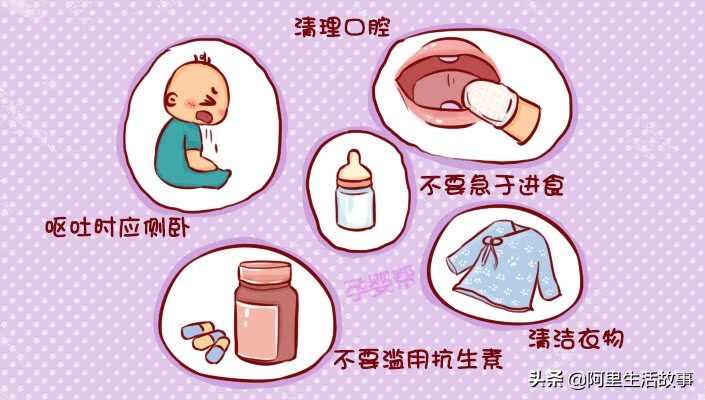 清理口腔

呕吐时应侧卧

不要急于进食

孕婴帮

清洁衣物

不要滥用抗生素

头条 @阿里生活故事