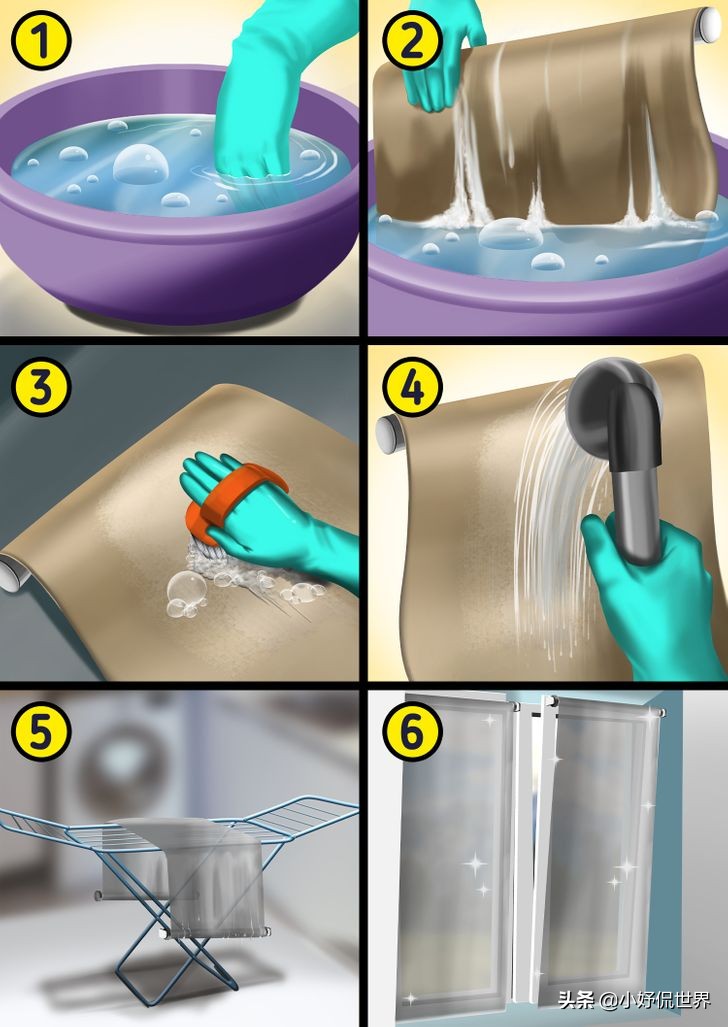 1
2
3
4
5
6
头条 @小妤侃世界