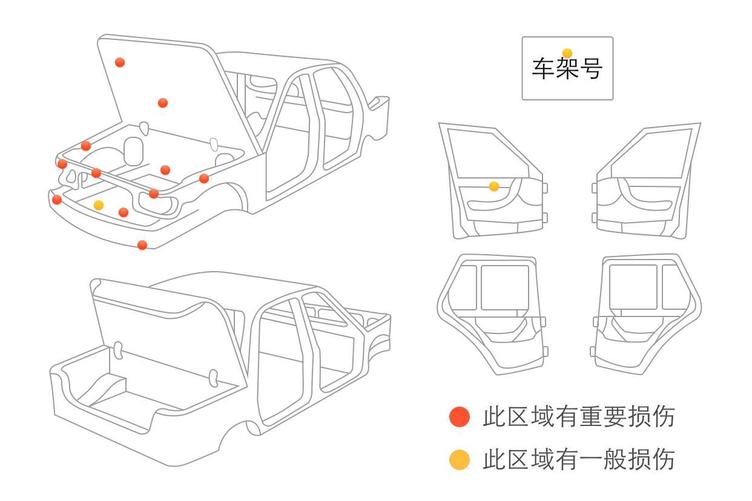 车架号

此区域有重要损伤

此区域有一般损伤