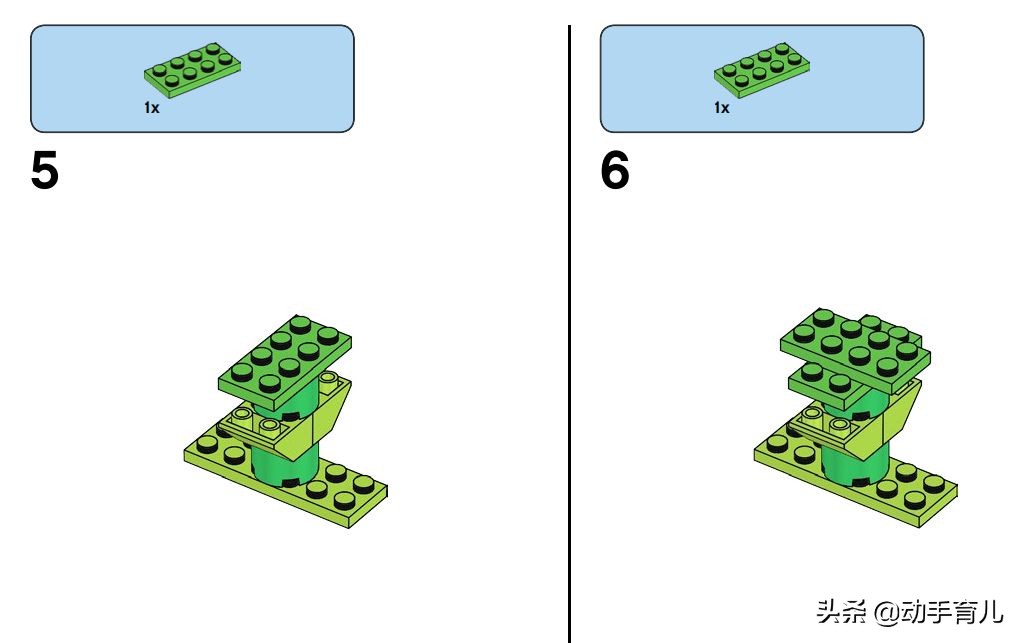 1x

5

1x

6

头条 @动手育儿