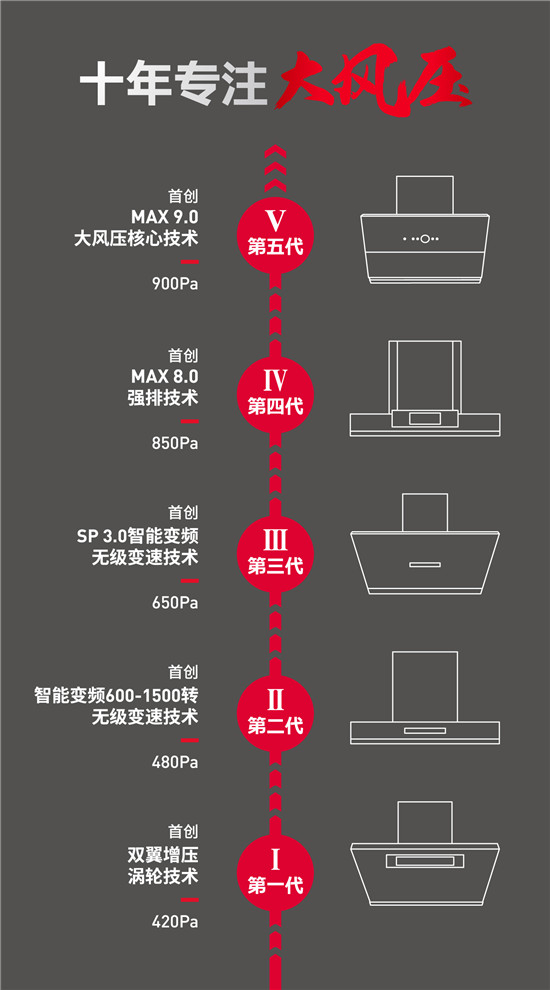 十年专注大风压

首创
MAX 9.0
大风压核心技术
900Pa

V
第五代

首创
MAX 8.0
强排技术
850Pa

IV
第四代

首创
SP 3.0智能变频
无级变速技术
650Pa

III
第三代

首创
智能变频600-1500转
无级变速技术
480Pa

II
第二代

首创
双翼增压
涡轮技术
420Pa

I
第一代