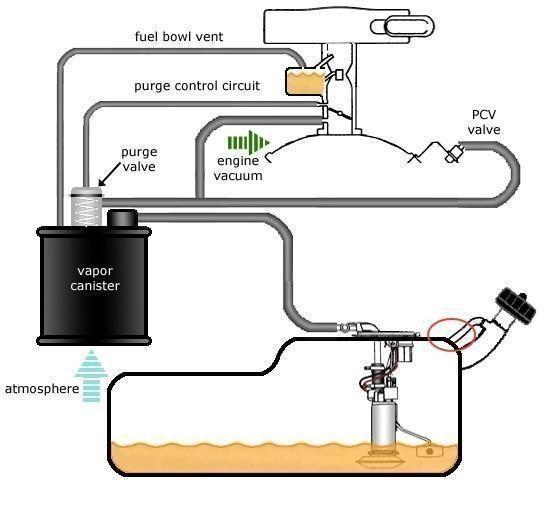 fuel bowl vent

purge control circuit

PCV valve

purge valve

engine vacuum

vapor canister

atmosphere