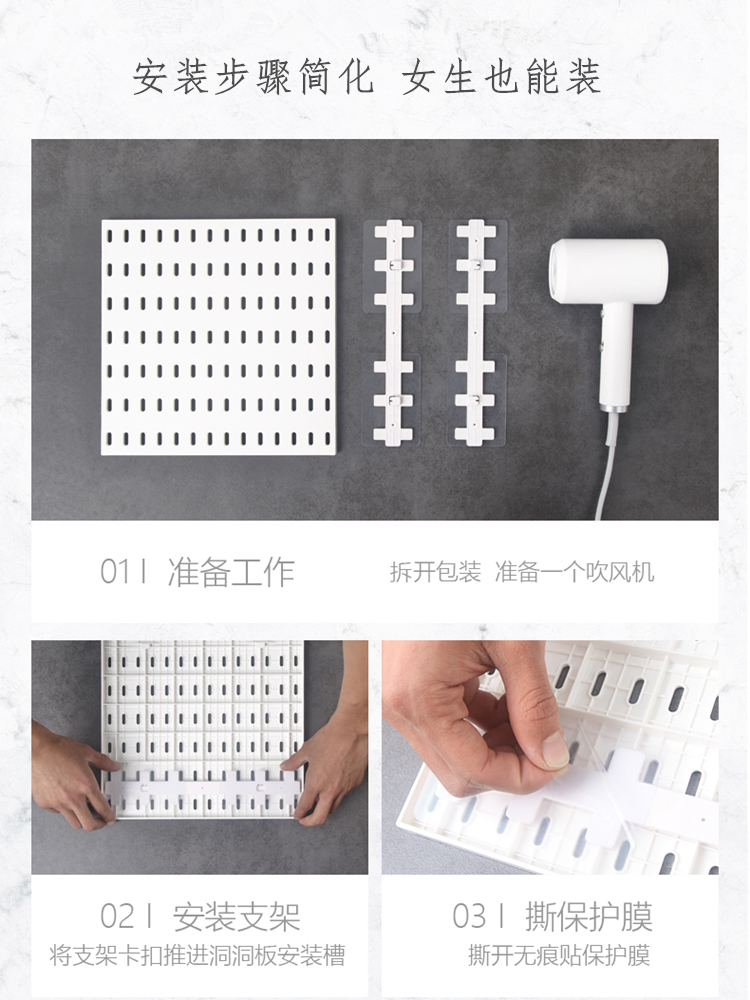 安装步骤简化 女生也能装

01丨 准备工作

拆开包装 准备一个吹风机

02丨 安装支架

将支架卡扣推进洞洞板安装槽

03丨 撕保护膜

撕开无痕贴保护膜