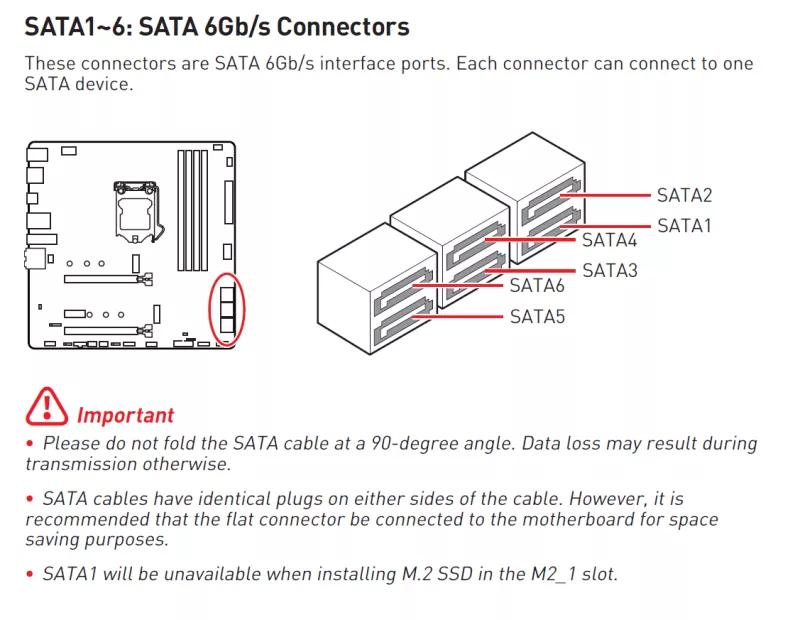 SATA1~6: SATA 6Gb/s Connectors

These connectors are SATA 6Gb/s interface ports. Each connector can connect to one SATA device.

SATA2
SATA1
SATA4
SATA3
SATA6
SATA5

Important

• Please do not fold the SATA cable at a 90-degree angle. Data loss may result during transmission otherwise.

• SATA cables have identical plugs on either sides of the cable. However, it is recommended that the flat connector be connected to the motherboard for space saving purposes.

• SATA1 will be unavailable when installing M.2 SSD in the M2_1 slot.