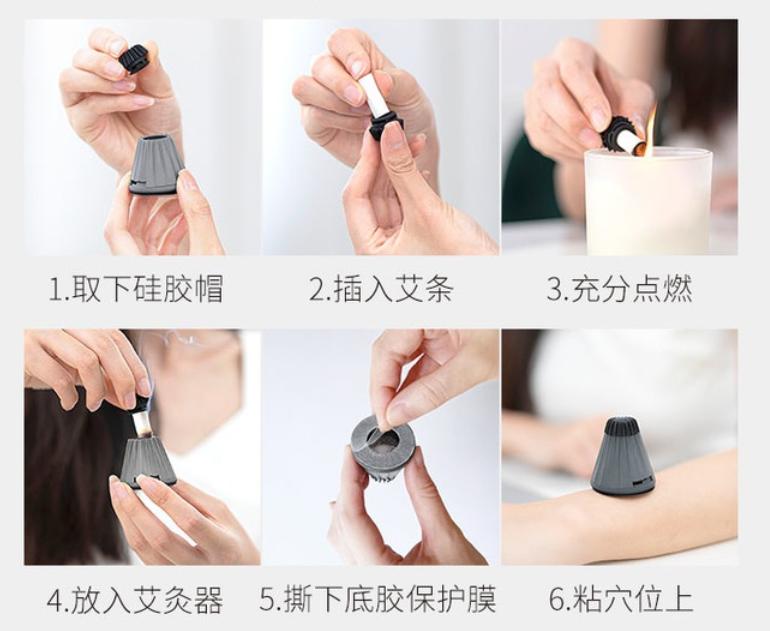 1.取下硅胶帽

2.插入艾条

3.充分点燃

4.放入艾灸器

5.撕下底胶保护膜

6.粘穴位上