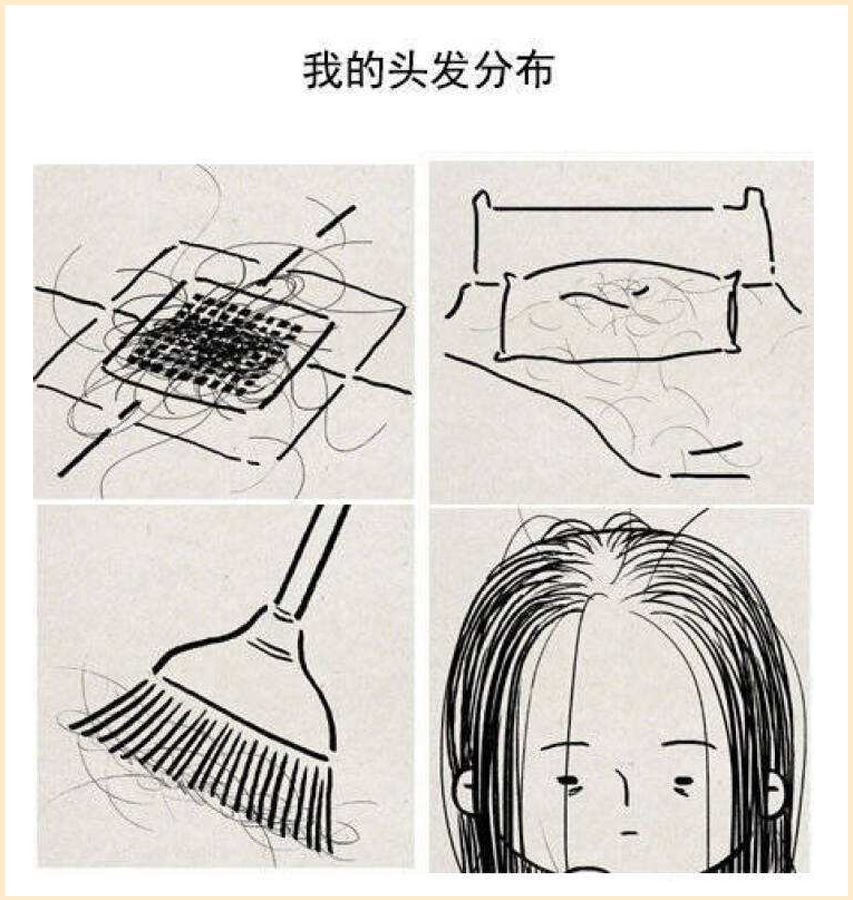 我的头发分布