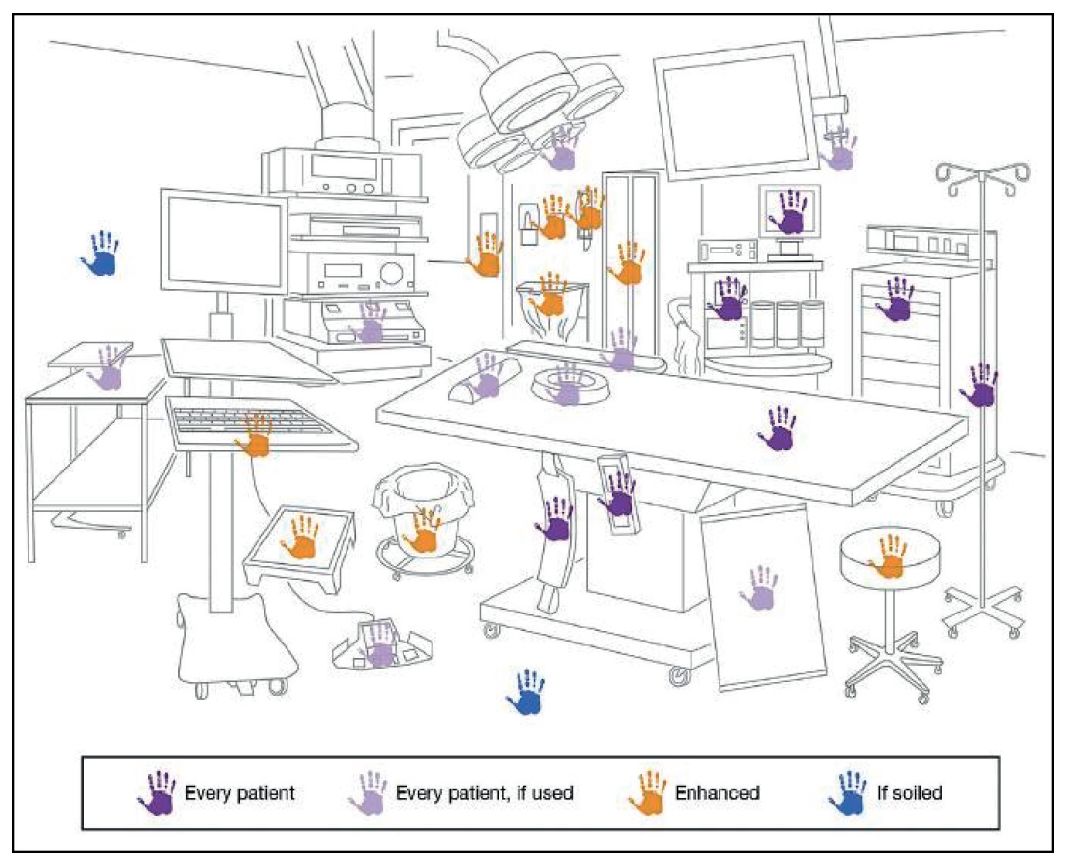 Every patient
Every patient, if used
Enhanced
If soiled