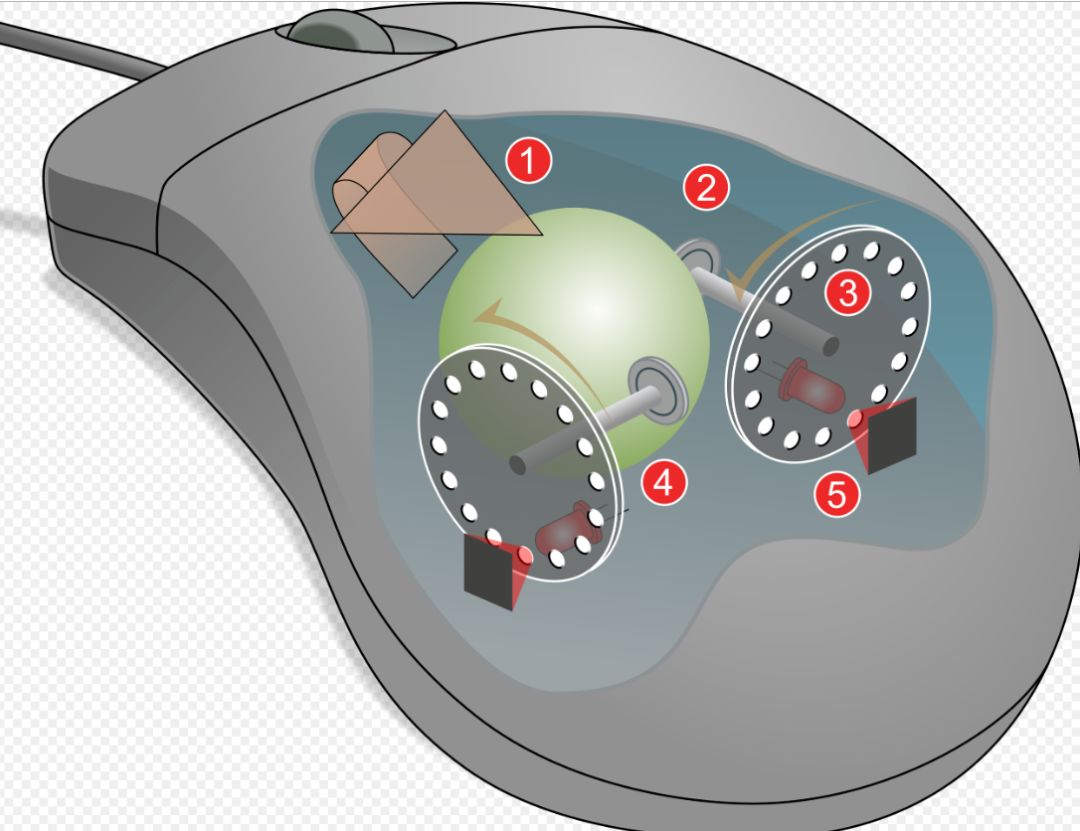 1
2
3
4
5