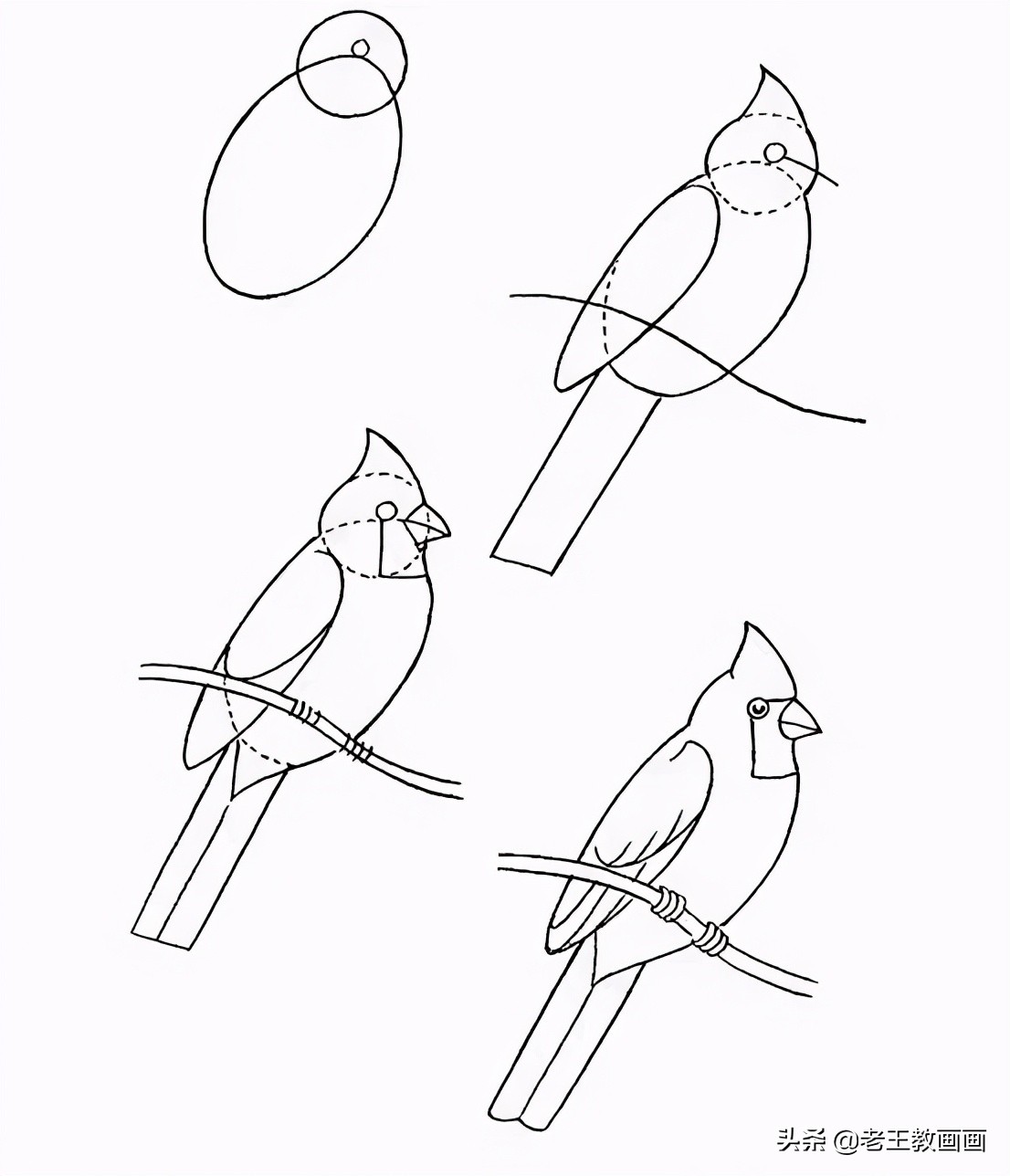 头条 @老王教画画