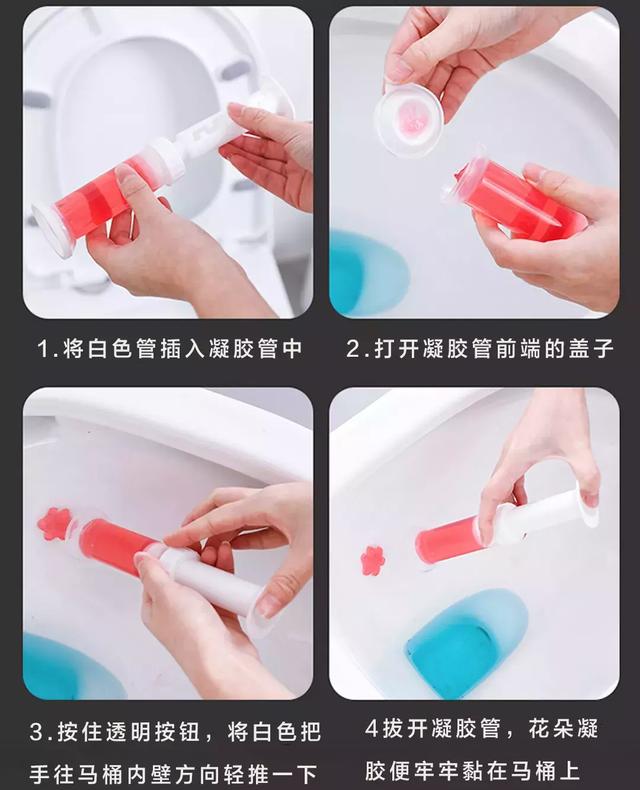 1.将白色管插入凝胶管中

2.打开凝胶管前端的盖子

3.按住透明按钮，将白色把手往马桶内壁方向轻推一下

4拔开凝胶管，花朵凝胶便牢牢黏在马桶上