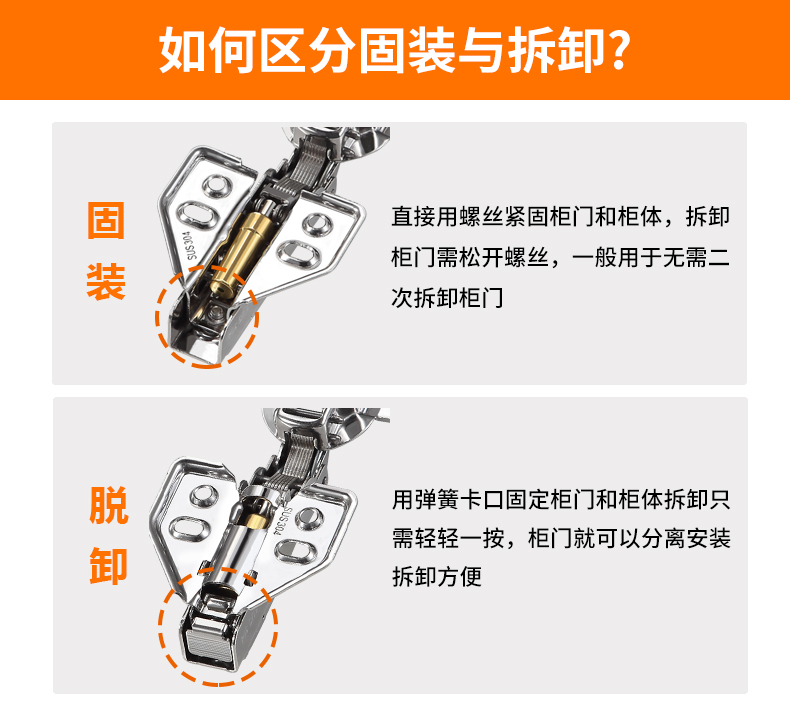 如何区分固装与拆卸?

固装

SUS304

直接用螺丝紧固柜门和柜体，拆卸柜门需松开螺丝，一般用于无需二次拆卸柜门

脱卸

SUS304

用弹簧卡口固定柜门和柜体拆卸只需轻轻一按，柜门就可以分离安装拆卸方便