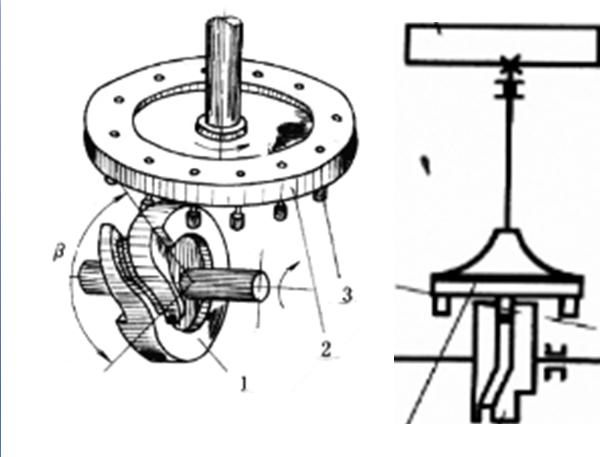 $\beta$

3

2

1