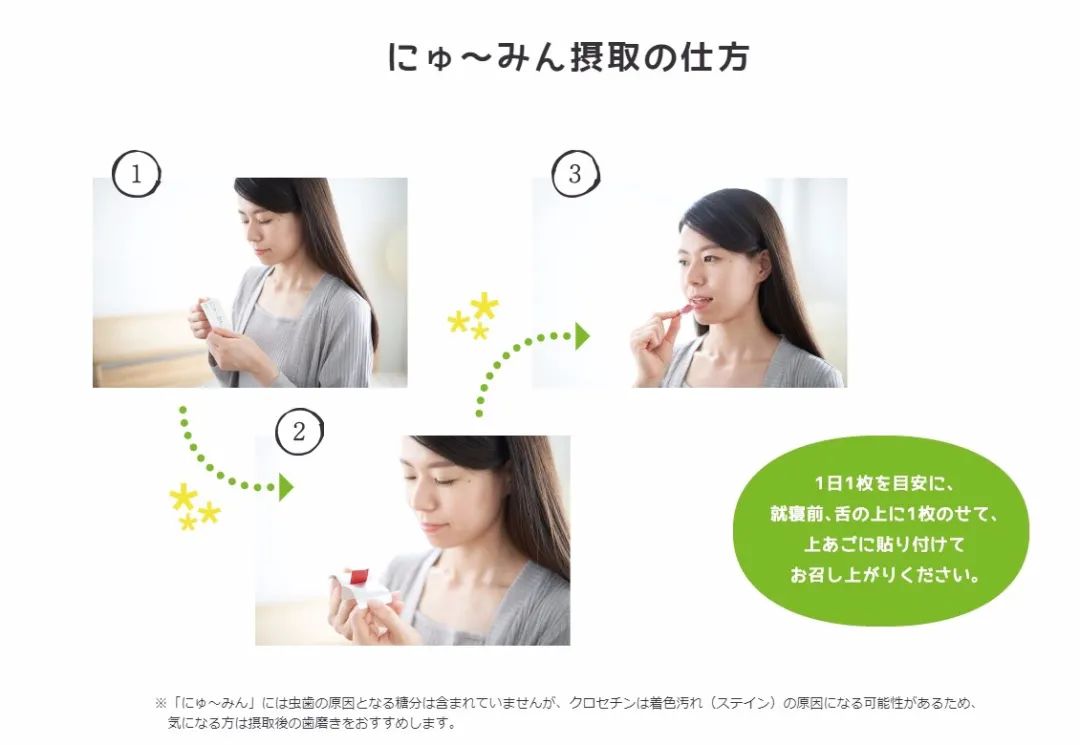 にゅ～みん摂取の仕方

1

3

2

1日1枚を目安に、
就寝前、舌の上に1枚のせて、
上あごに貼り付けて
お召し上がりください。

※「にゅ～みん」には虫歯の原因となる糖分は含まれていませんが、クロセチンは着色汚れ（ステイン）の原因になる可能性があるため、気になる方は摂取後の歯磨きをおすすめします。