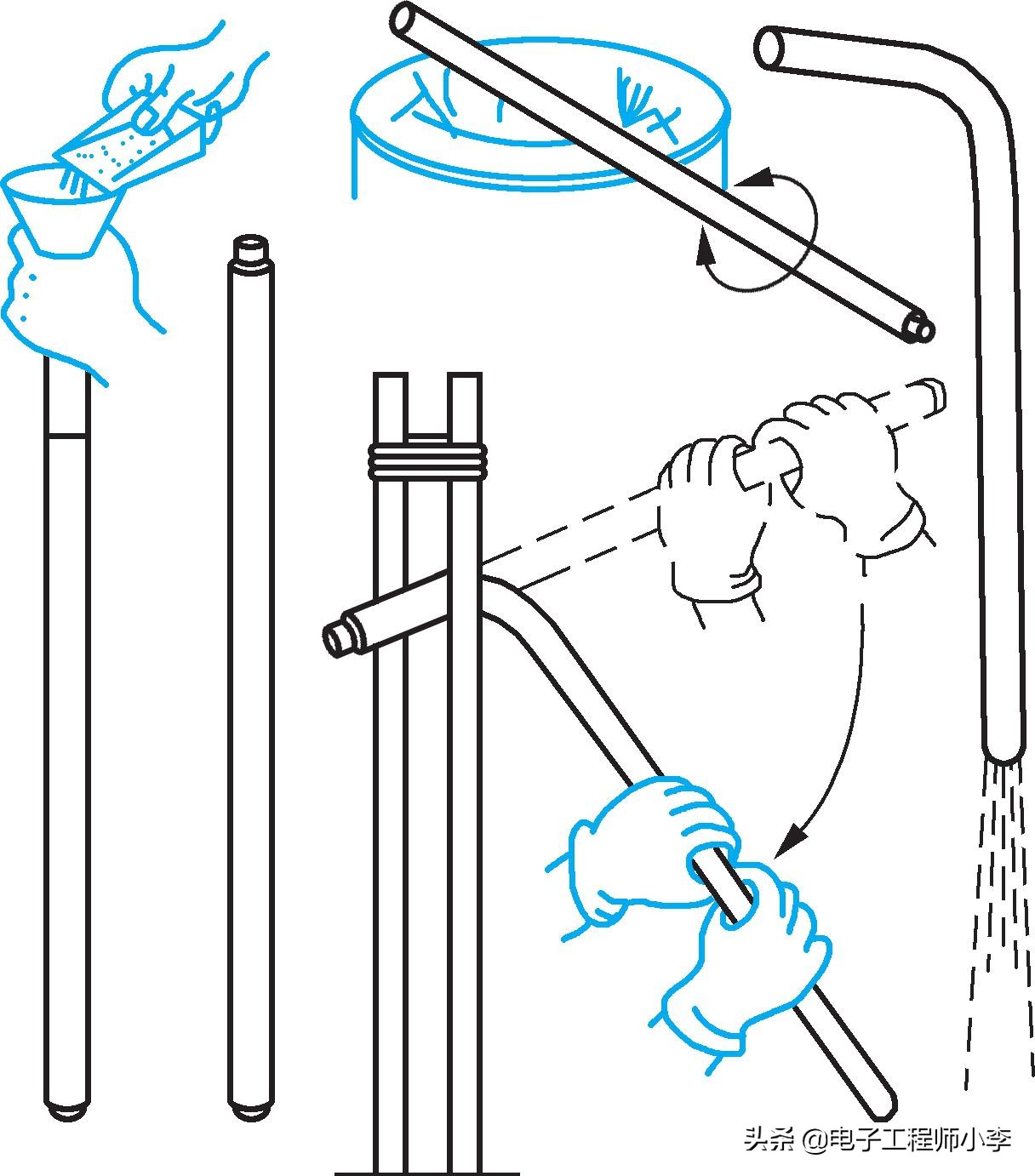 头条 @电子工程师小李