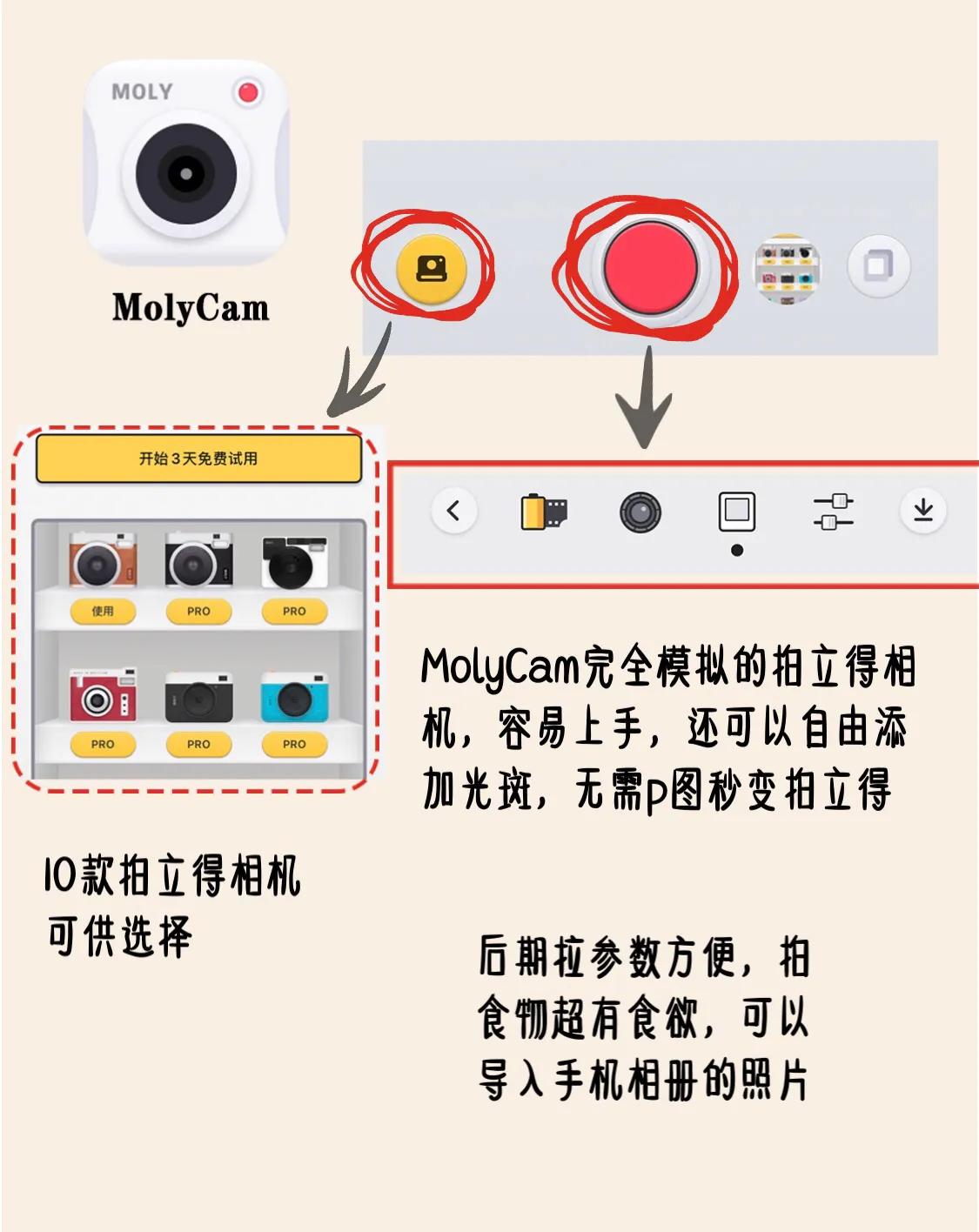 MOLY

MolyCam

开始3天免费试用

使用

PRO

PRO

PRO

PRO

PRO

MolyCam完全模拟的拍立得相机，容易上手，还可以自由添加光斑，无需p图秒变拍立得

10款拍立得相机可供选择

后期拉参数方便，拍食物超有食欲，可以导入手机相册的照片