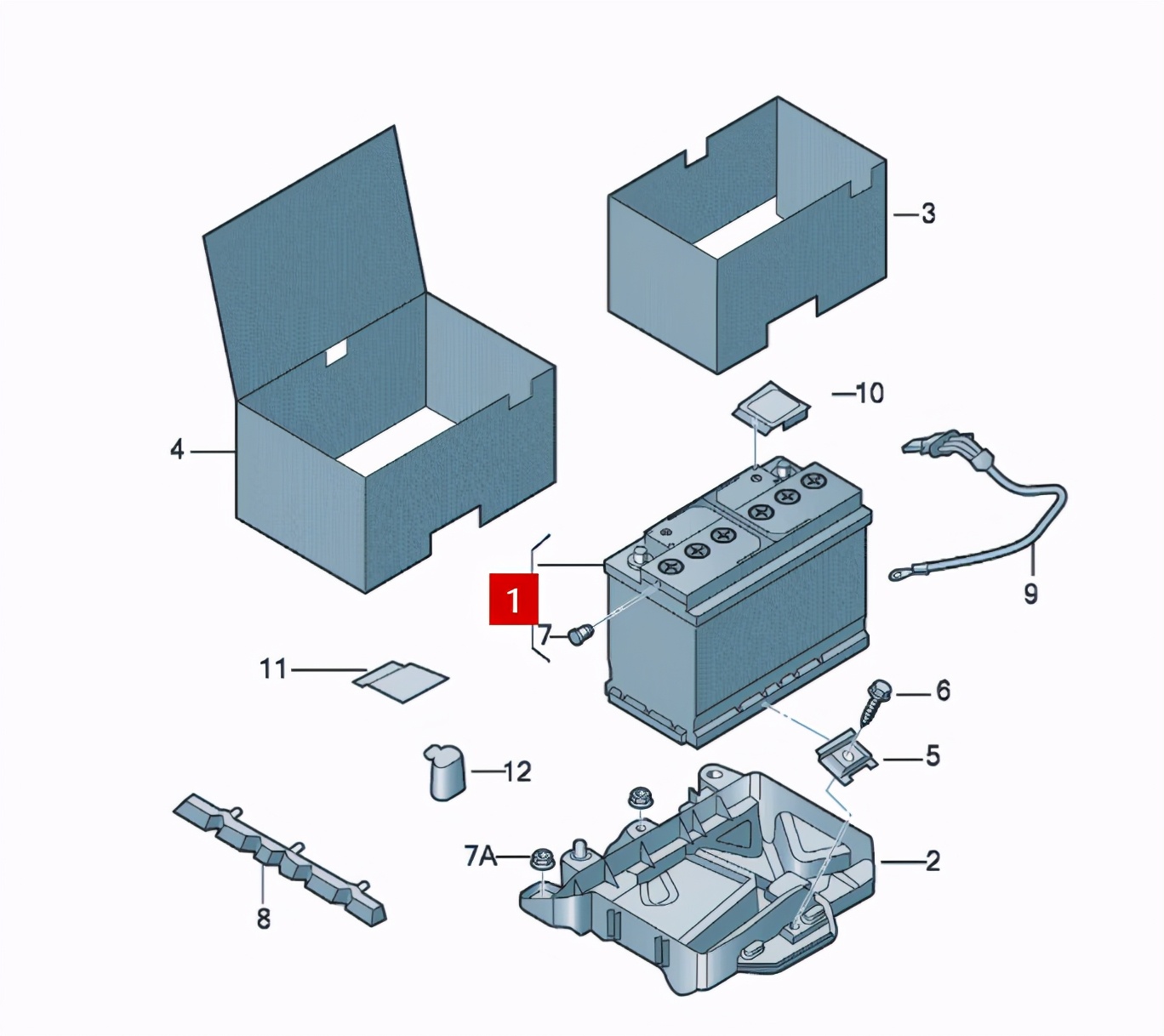 3
10
4
9
1
7
11
6
5
12
7A
2
8