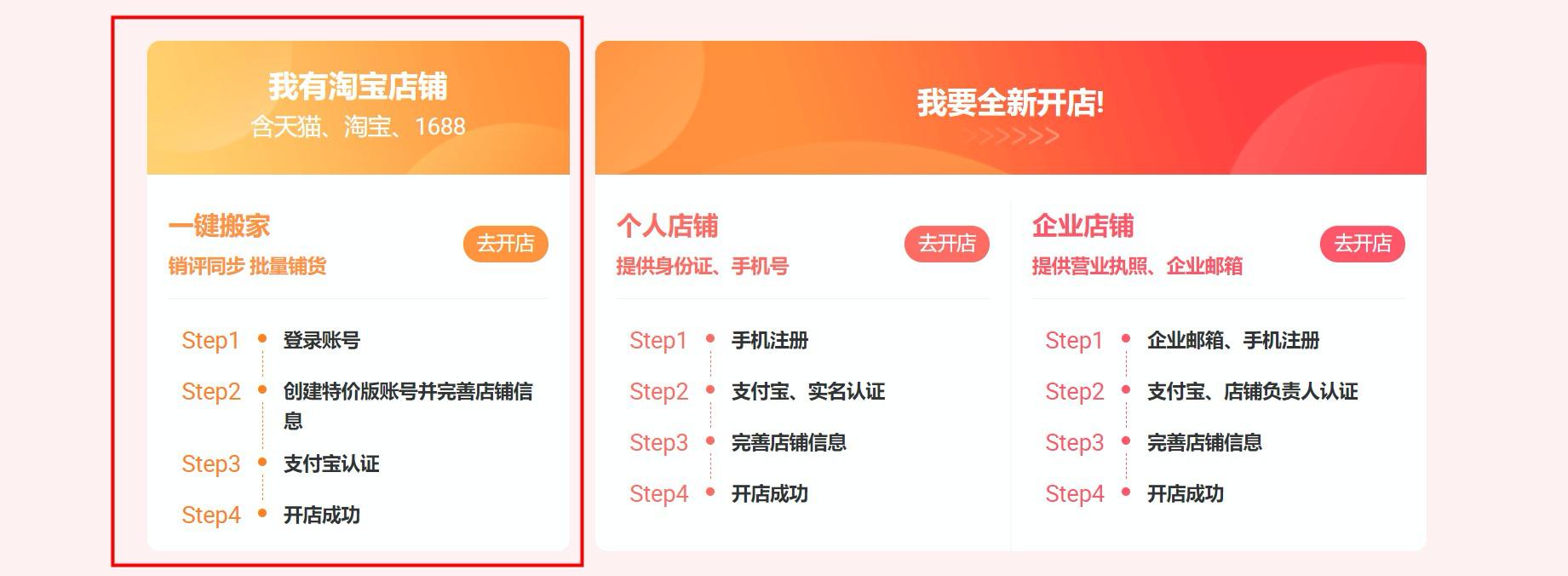 我有淘宝店铺
含天猫、淘宝、1688

一键搬家
销评同步 批量铺货
去开店

Step1 登录账号
Step2 创建特价版账号并完善店铺信息
Step3 支付宝认证
Step4 开店成功

我要全新开店!
>>>>>>

个人店铺
提供身份证、手机号
去开店

Step1 手机注册
Step2 支付宝、实名认证
Step3 完善店铺信息
Step4 开店成功

企业店铺
提供营业执照、企业邮箱
去开店

Step1 企业邮箱、手机注册
Step2 支付宝、店铺负责人认证
Step3 完善店铺信息
Step4 开店成功