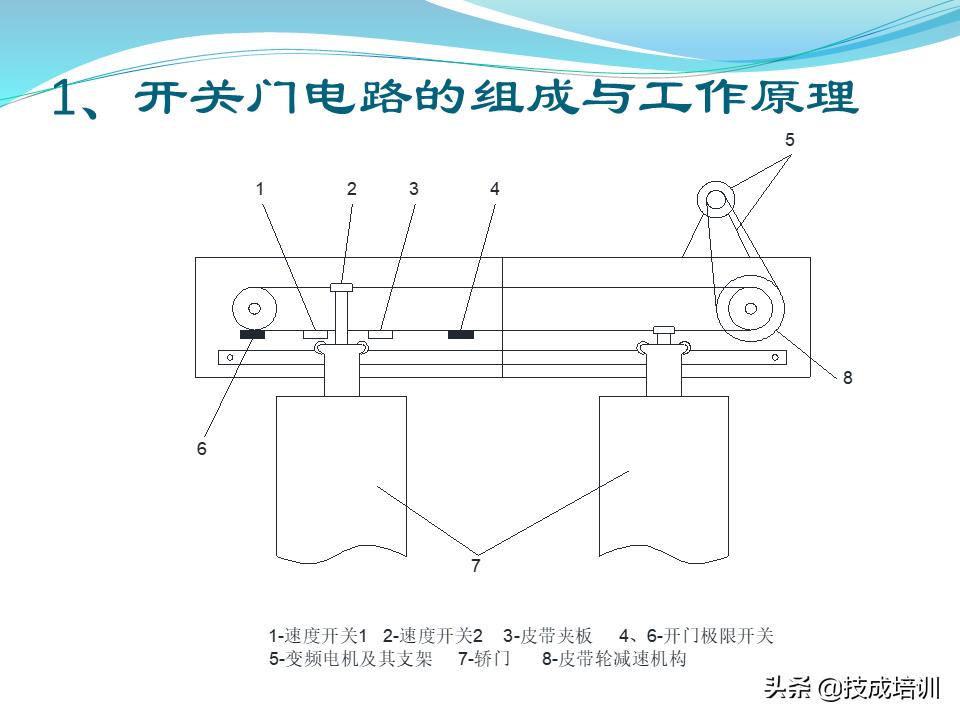 1、开关门电路的组成与工作原理

5

1 2 3 4

8

6

7

1-速度开关1 2-速度开关2 3-皮带夹板 4、6-开门极限开关
5-变频电机及其支架 7-轿门 8-皮带轮减速机构

头条 @技成培训