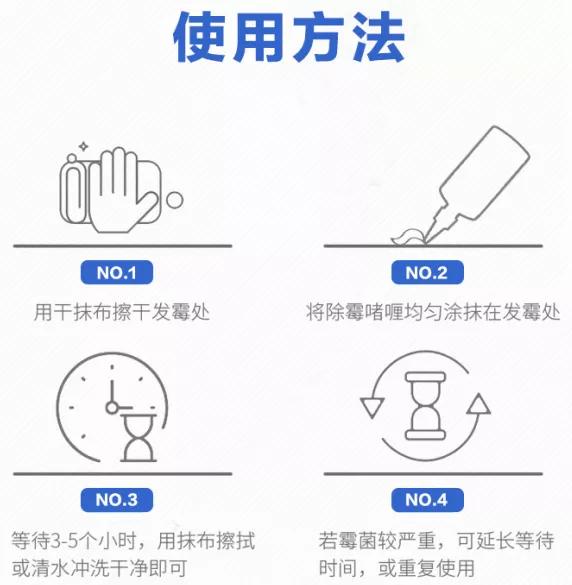 使用方法

NO.1

用干抹布擦干发霉处

NO.2

将除霉啫喱均匀涂抹在发霉处

NO.3

等待3-5个小时，用抹布擦拭或清水冲洗干净即可

NO.4

若霉菌较严重，可延长等待时间，或重复使用