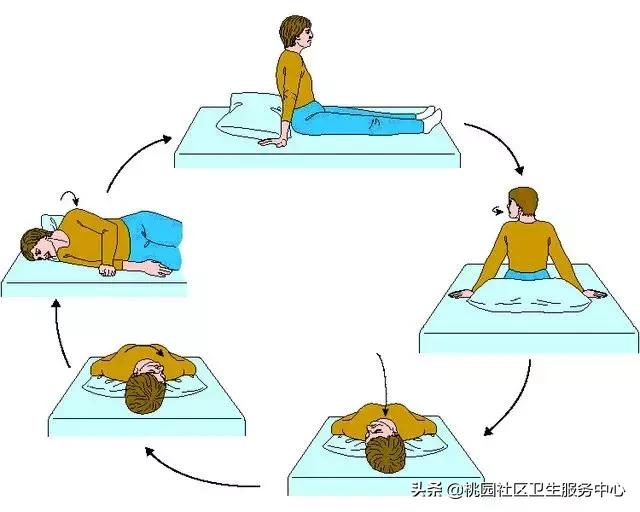 头条 @桃园社区卫生服务中心