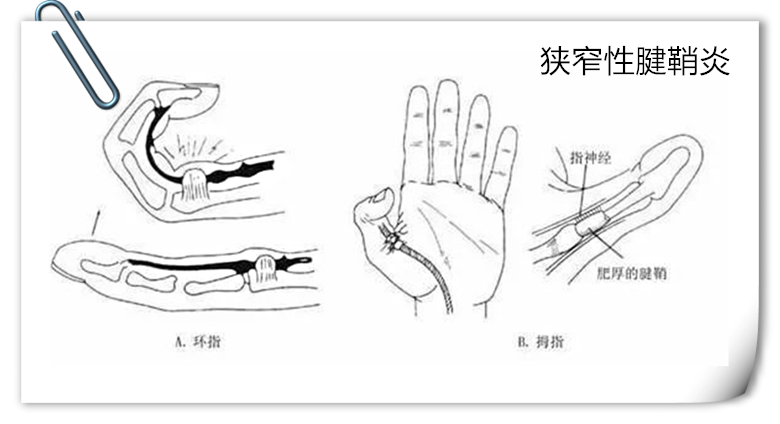 狭窄性腱鞘炎

指神经

肥厚的腱鞘

A. 环指

B. 拇指