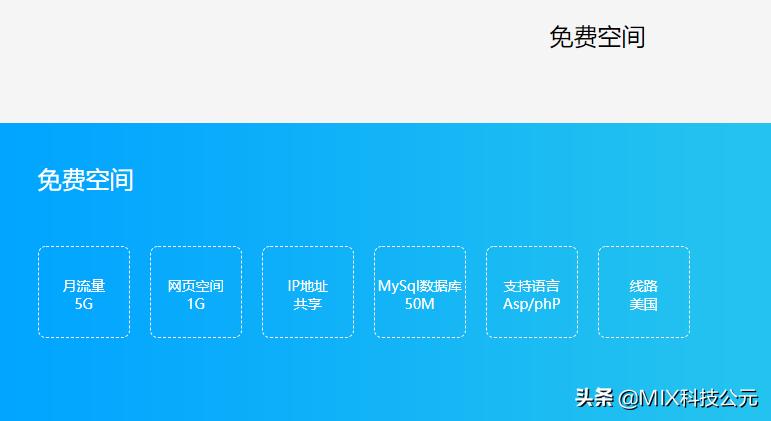 免费空间

免费空间

月流量
5G

网页空间
1G

IP地址
共享

MySql数据库
50M

支持语言
Asp/phP

线路
美国

头条 @MIX科技公元