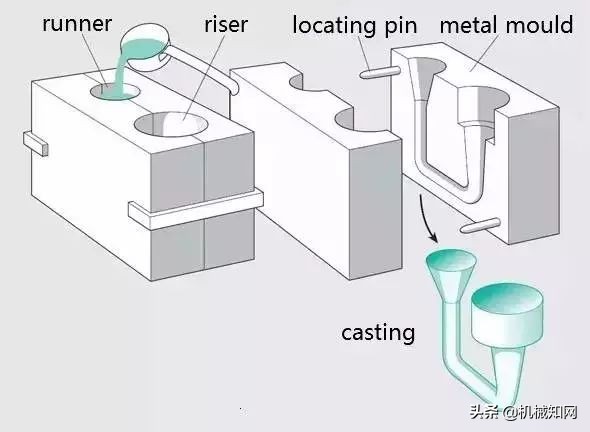 runner
riser
locating pin
metal mould
casting
头条 @机械知网