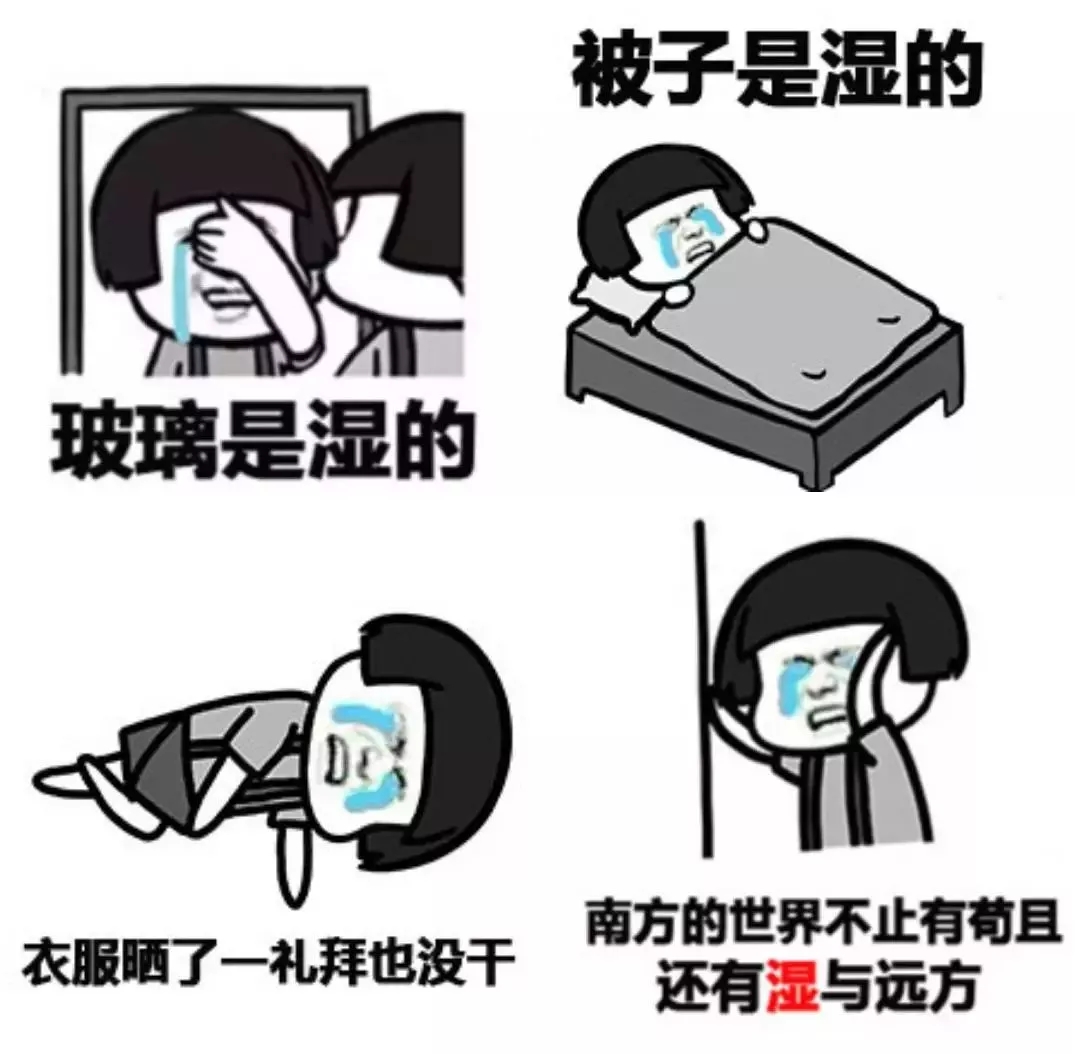 被子是湿的

玻璃是湿的

衣服晒了一礼拜也没干

南方的世界不止有苟且
还有湿与远方