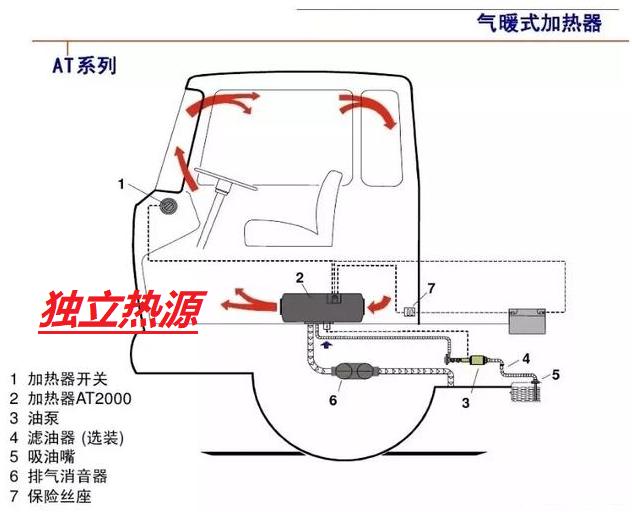 气暖式加热器

AT系列

1

2

7

独立热源

4

5

6

3

1 加热器开关
2 加热器AT2000
3 油泵
4 滤油器 (选装)
5 吸油嘴
6 排气消音器
7 保险丝座