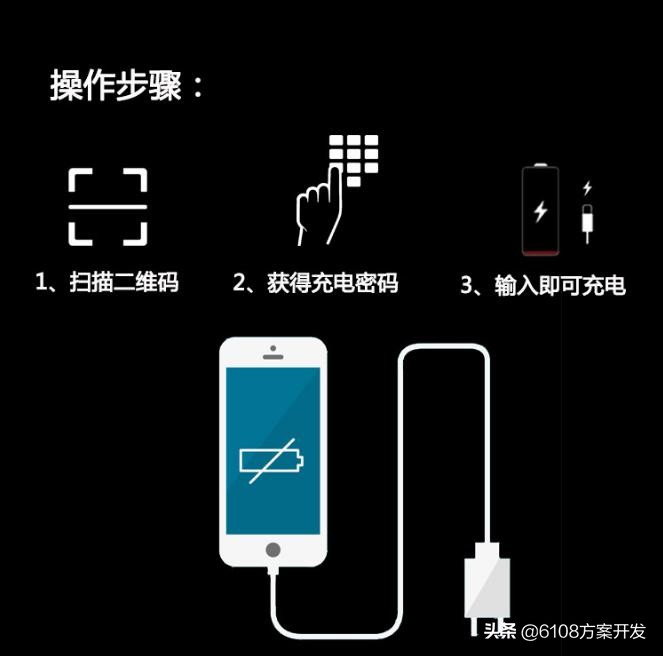 操作步骤：

1、扫描二维码

2、获得充电密码

3、输入即可充电

头条 @6108方案开发