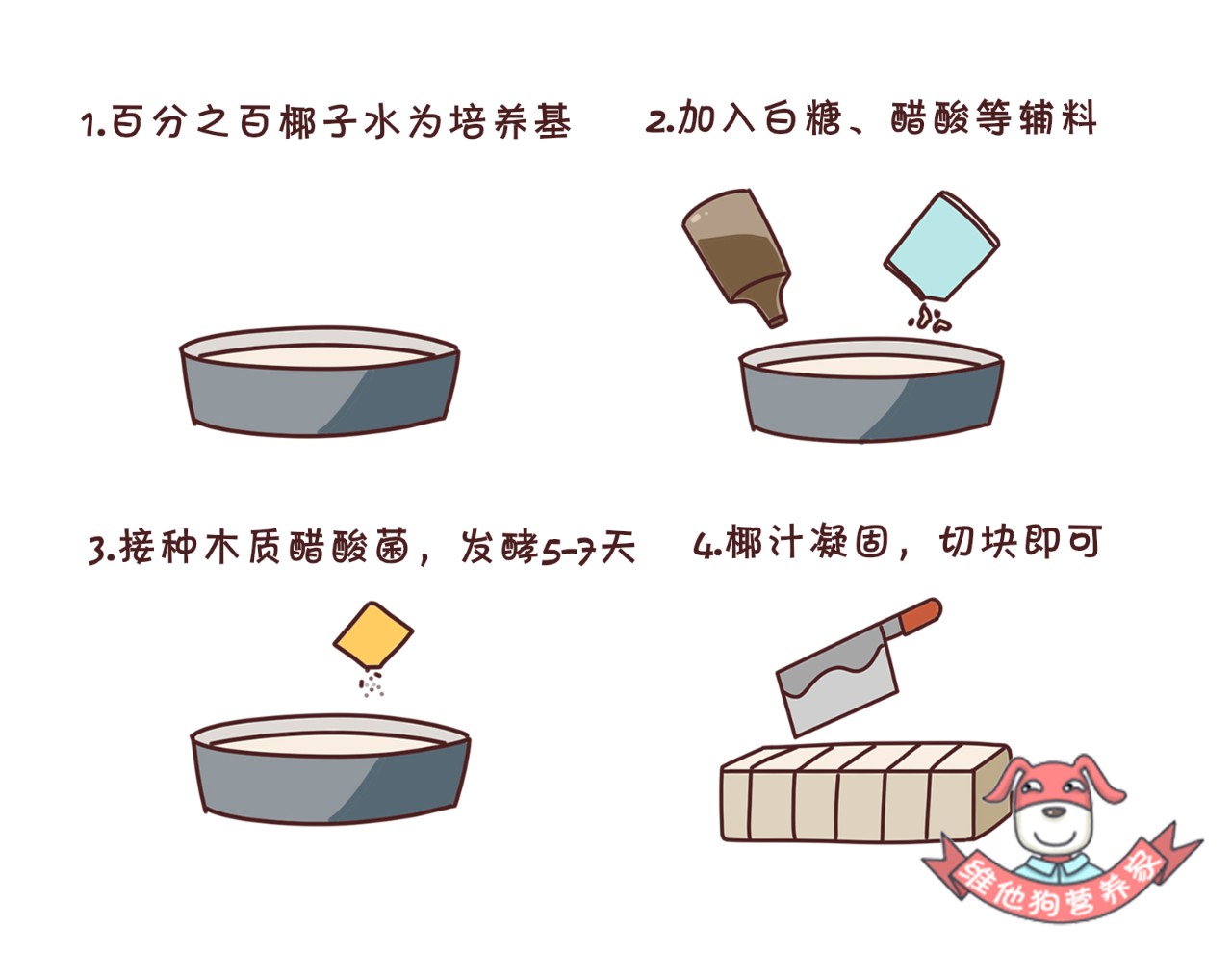 1.百分之百椰子水为培养基

2.加入白糖、醋酸等辅料

3.接种木质醋酸菌，发酵5-7天

4.椰汁凝固，切块即可

维他狗营养家