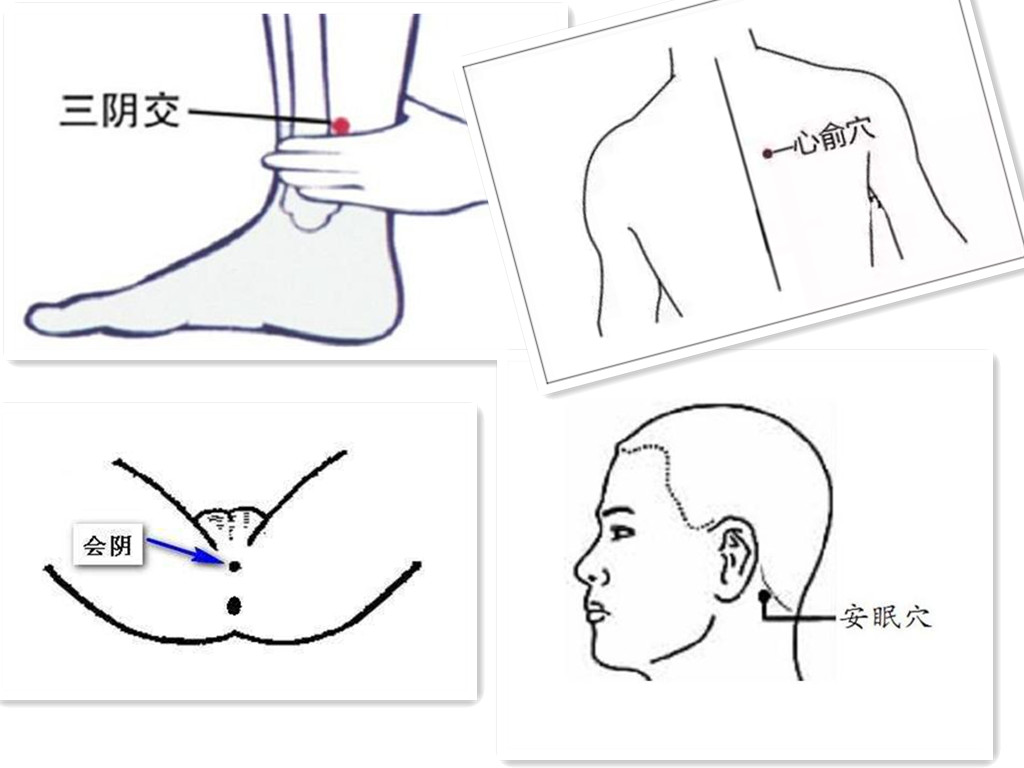 三阴交

心俞穴

会阴

安眠穴