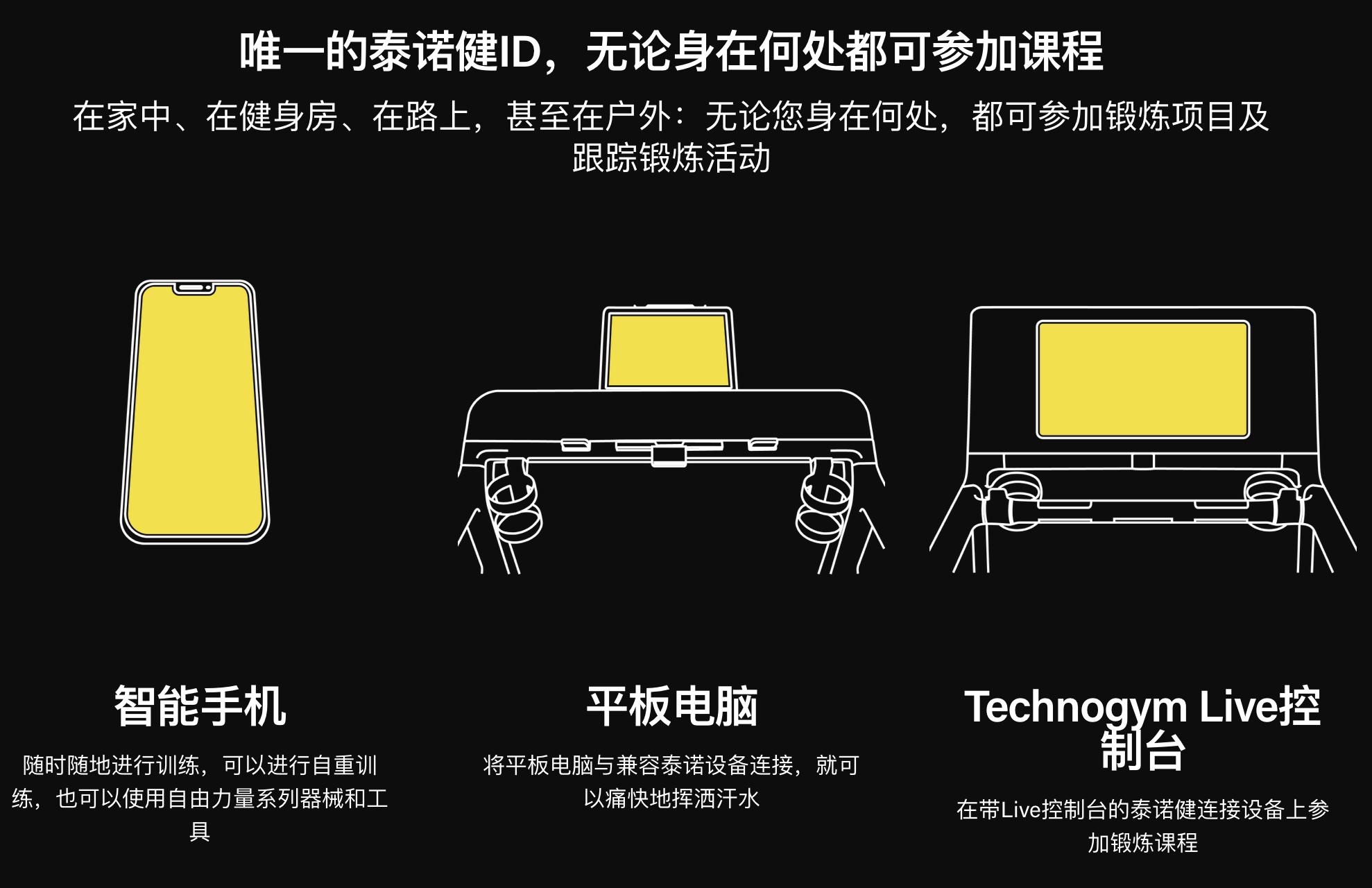 唯一的泰诺健ID，无论身在何处都可参加课程

在家中、在健身房、在路上，甚至在户外：无论您身在何处，都可参加锻炼项目及跟踪锻炼活动

智能手机

随时随地进行训练，可以进行自重训练，也可以使用自由力量系列器械和工具

平板电脑

将平板电脑与兼容泰诺设备连接，就可以痛快地挥洒汗水

Technogym Live控制台

在带Live控制台的泰诺健连接设备上参加锻炼课程