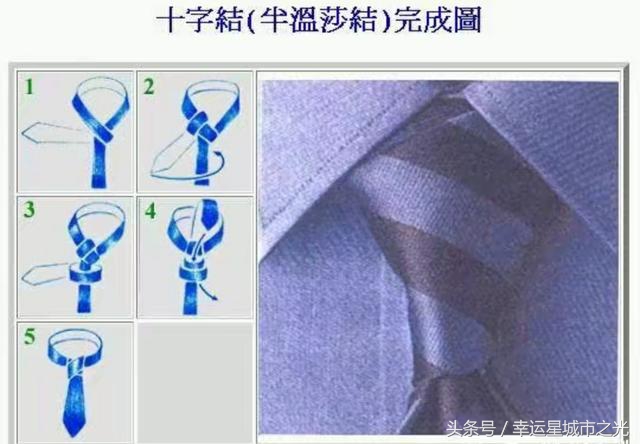 十字結(半溫莎結)完成圖

1

2

3

4

5

头条号 / 幸运星城市之光