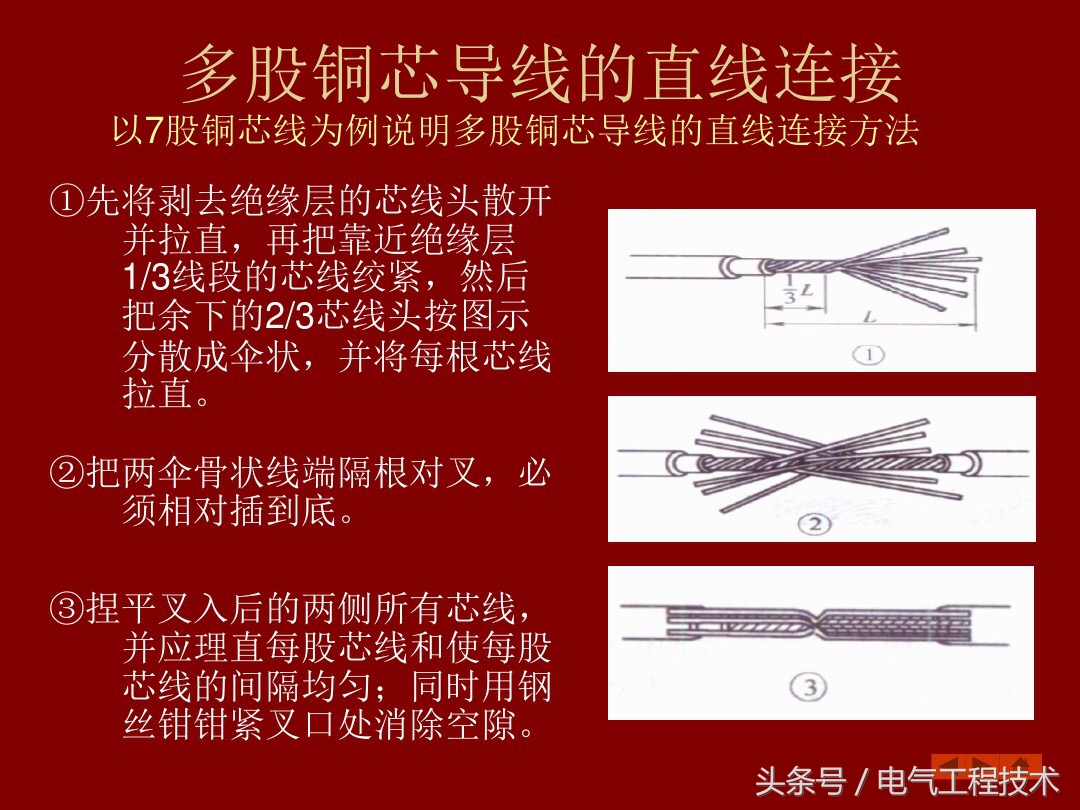 多股铜芯导线的直线连接

以7股铜芯线为例说明多股铜芯导线的直线连接方法

①先将剥去绝缘层的芯线头散开并拉直，再把靠近绝缘层1/3线段的芯线绞紧，然后把余下的2/3芯线头按图示分散成伞状，并将每根芯线拉直。

②把两伞骨状线端隔根对叉，必须相对插到底。

③捏平叉入后的两侧所有芯线，并应理直每股芯线和使每股芯线的间隔均匀；同时用钢丝钳钳紧叉口处消除空隙。

$\frac{1}{3}L$

$L$

①

②

③

头条号 / 电气工程技术