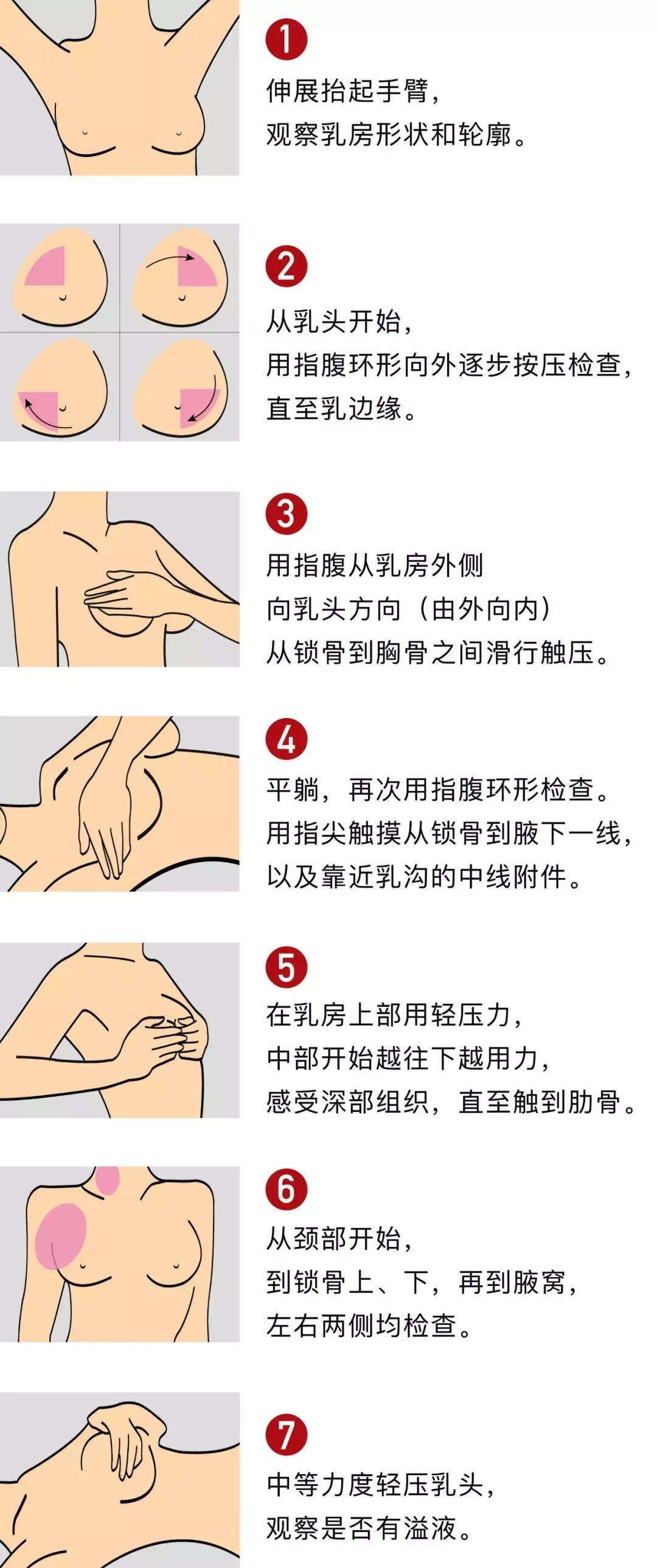 1
伸展抬起手臂，
观察乳房形状和轮廓。

2
从乳头开始，
用指腹环形向外逐步按压检查，
直至乳边缘。

3
用指腹从乳房外侧
向乳头方向（由外向内）
从锁骨到胸骨之间滑行触压。

4
平躺，再次用指腹环形检查。
用指尖触摸从锁骨到腋下一线，
以及靠近乳沟的中线附件。

5
在乳房上部用轻压力，
中部开始越往下越用力，
感受深部组织，直至触到肋骨。

6
从颈部开始，
到锁骨上、下，再到腋窝，
左右两侧均检查。

7
中等力度轻压乳头，
观察是否有溢液。