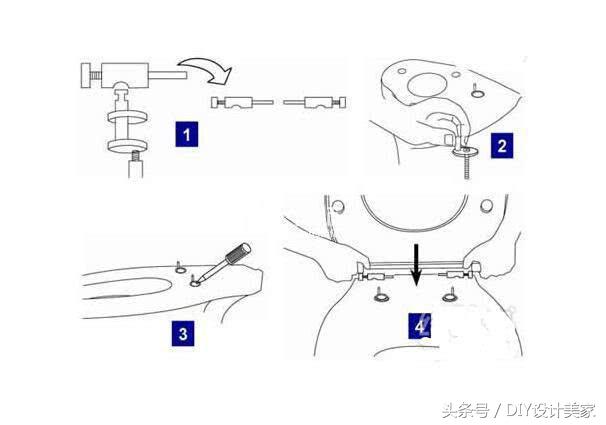 1

2

3

4

头条号 / DIY设计美家