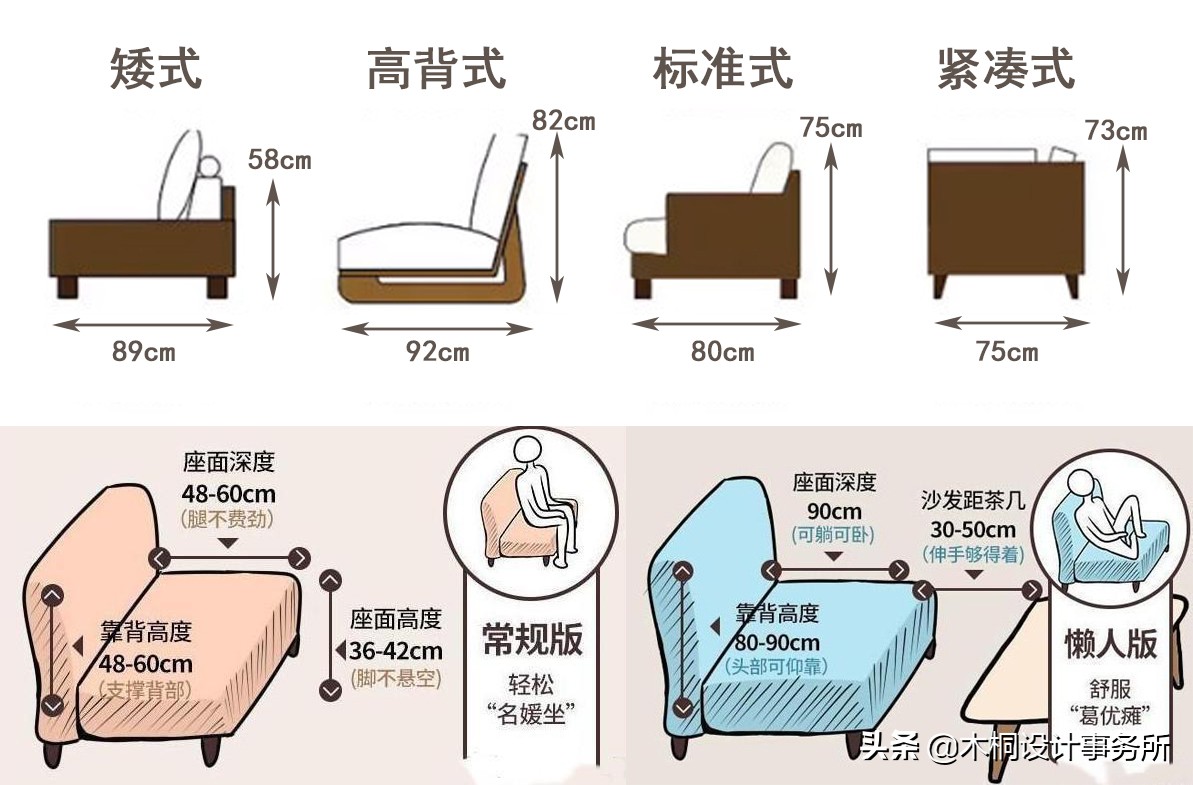 矮式

58cm

89cm

高背式

82cm

92cm

标准式

75cm

80cm

紧凑式

73cm

75cm

座面深度
48-60cm
(腿不费劲)

靠背高度
48-60cm
(支撑背部)

座面高度
36-42cm
(脚不悬空)

常规版
轻松
“名媛坐”

座面深度
90cm
(可躺可卧)

沙发距茶几
30-50cm
(伸手够得着)

靠背高度
80-90cm
(头部可仰靠)

懒人版
舒服
“葛优瘫”

头条 @木桐设计事务所