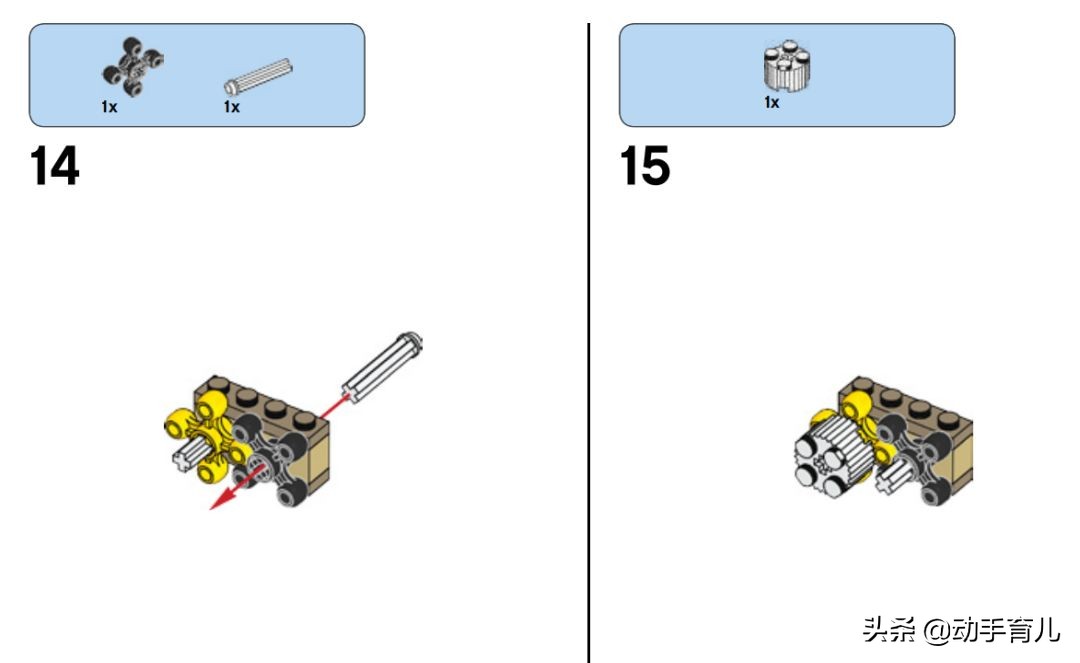 1x 1x

14

1x

15

头条 @动手育儿