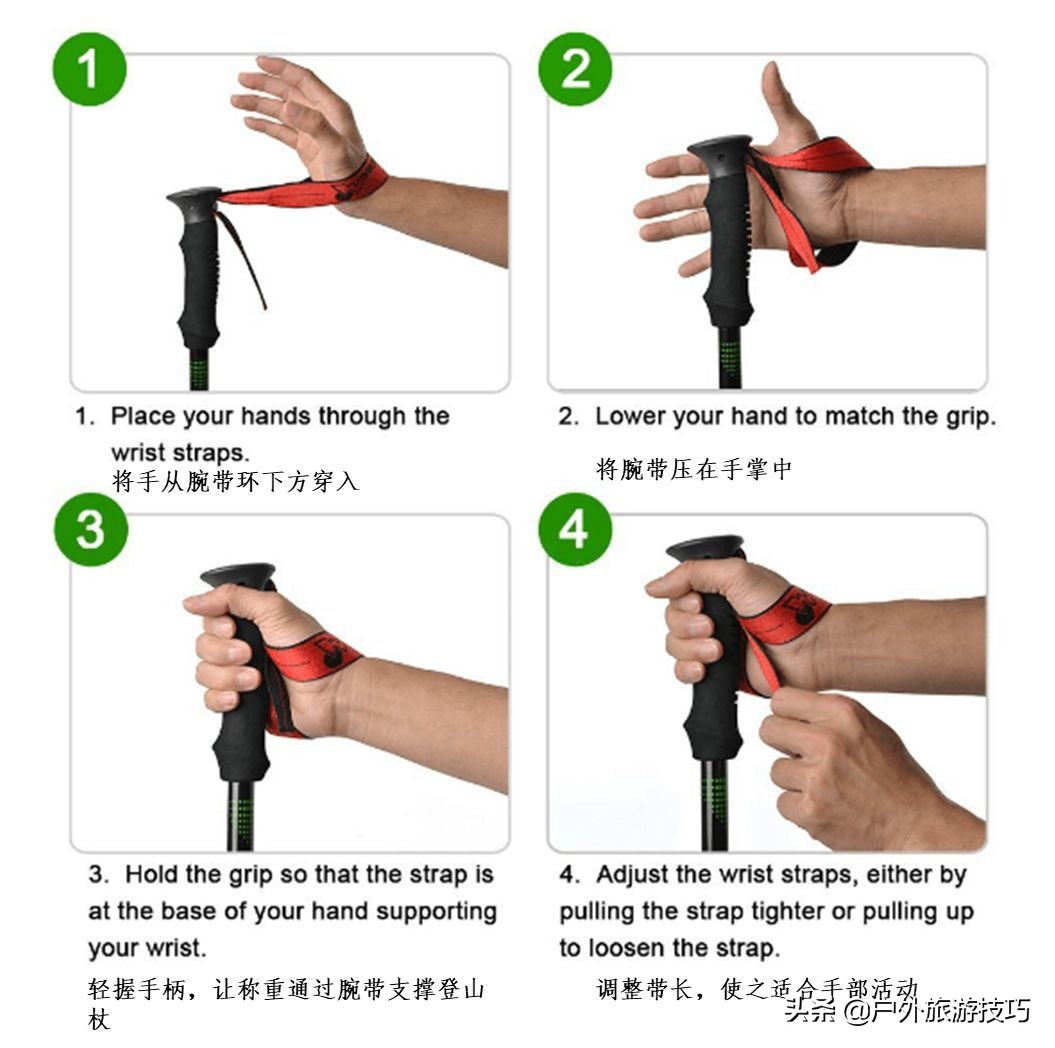 1

1. Place your hands through the wrist straps.
将手从腕带环下方穿入

2

2. Lower your hand to match the grip.

将腕带压在手掌中

3

3. Hold the grip so that the strap is at the base of your hand supporting your wrist.

轻握手柄，让称重通过腕带支撑登山杖

4

4. Adjust the wrist straps, either by pulling the strap tighter or pulling up to loosen the strap.

调整带长，使之适合手部活动

头条 @户外旅游技巧