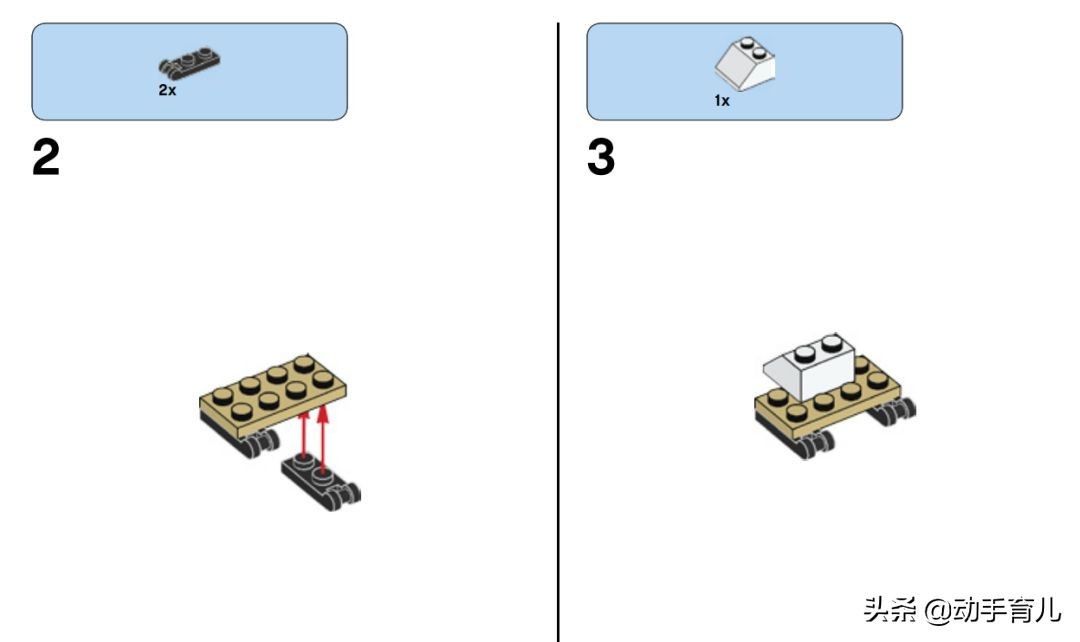 2x

2

1x

3

头条 @动手育儿