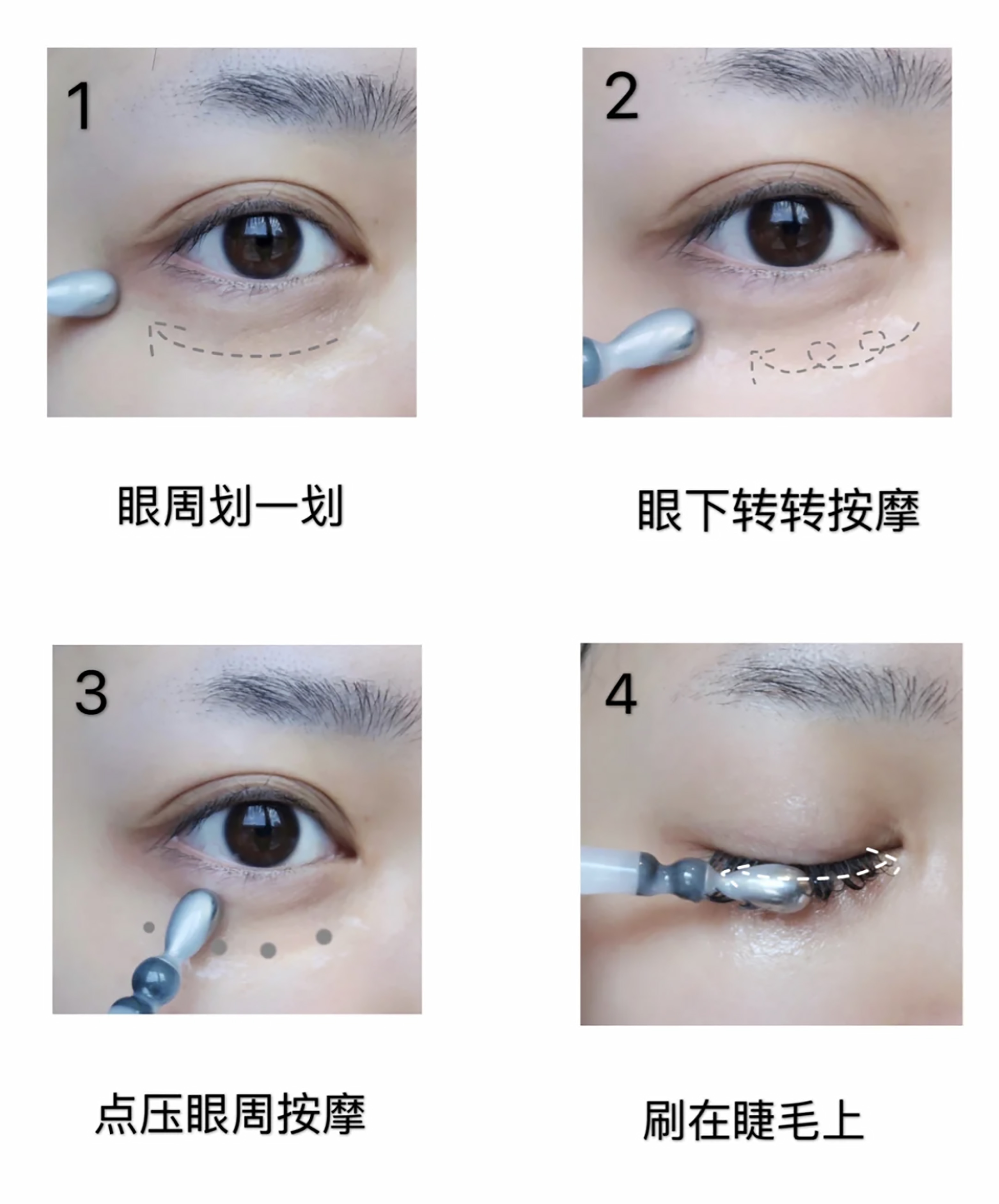 1

眼周划一划

2

眼下转转按摩

3

点压眼周按摩

4

刷在睫毛上