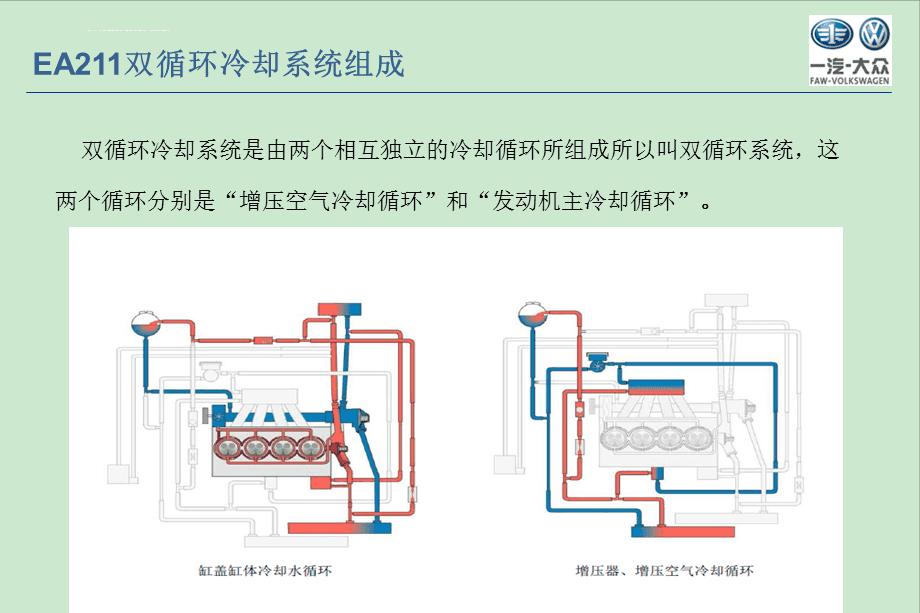 EA211双循环冷却系统组成

一汽-大众
FAW-VOLKSWAGEN

双循环冷却系统是由两个相互独立的冷却循环所组成所以叫双循环系统，这两个循环分别是“增压空气冷却循环”和“发动机主冷却循环”。

缸盖缸体冷却水循环

增压器、增压空气冷却循环