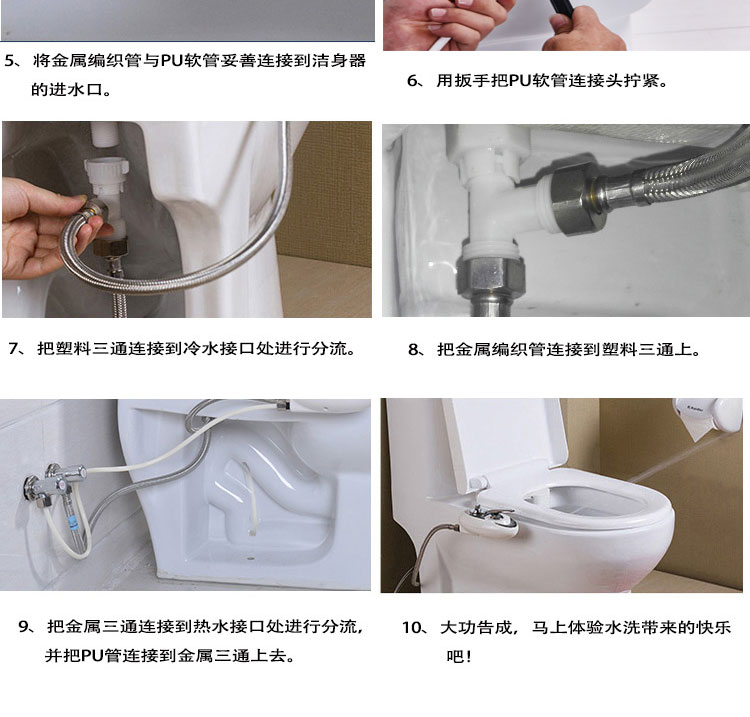 5、将金属编织管与PU软管妥善连接到洁身器的进水口。

6、用扳手把PU软管连接头拧紧。

7、把塑料三通连接到冷水接口处进行分流。

8、把金属编织管连接到塑料三通上。

9、把金属三通连接到热水接口处进行分流，并把PU管连接到金属三通上去。

10、大功告成，马上体验水洗带来的快乐吧！