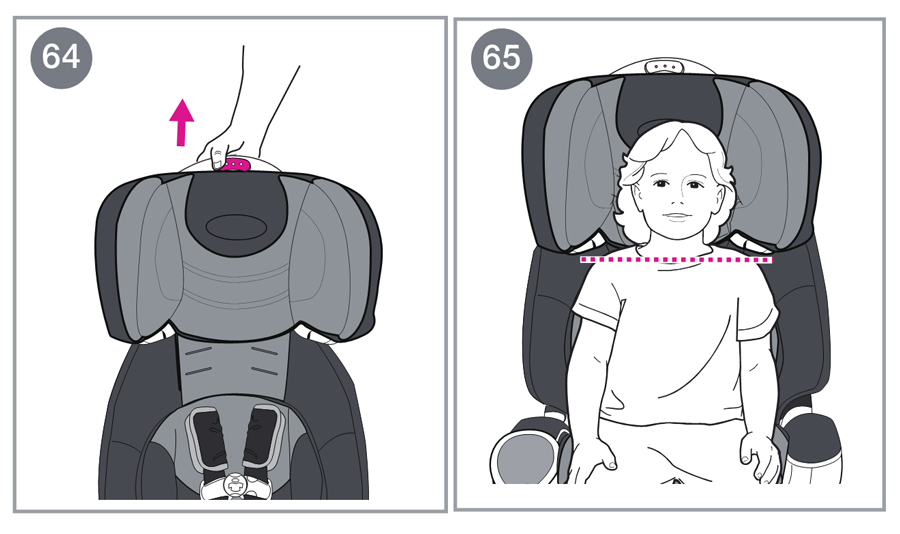 64

65