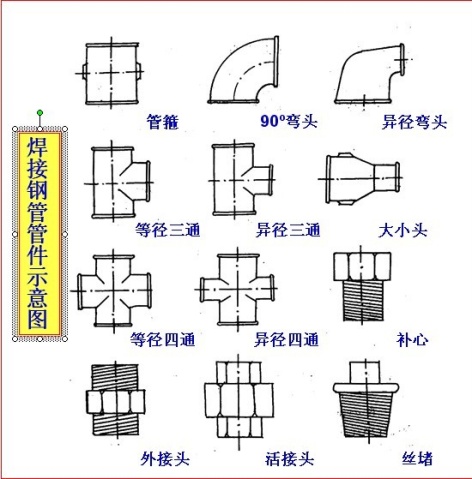 焊接钢管管件示意图

管箍

90°弯头

异径弯头

等径三通

异径三通

大小头

等径四通

异径四通

补心

外接头

活接头

丝堵