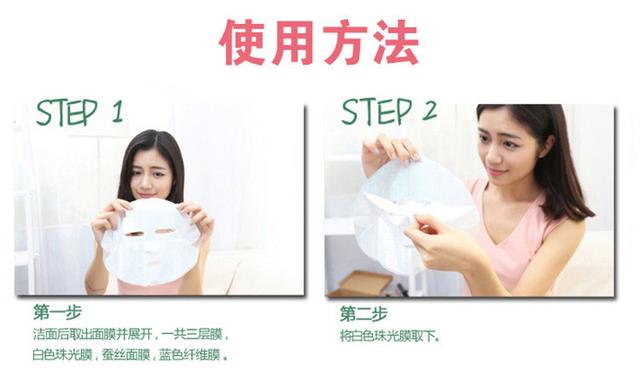 使用方法

STEP 1

第一步
洁面后取出面膜并展开，一共三层膜，白色珠光膜，蚕丝面膜，蓝色纤维膜。

STEP 2

第二步
将白色珠光膜取下。