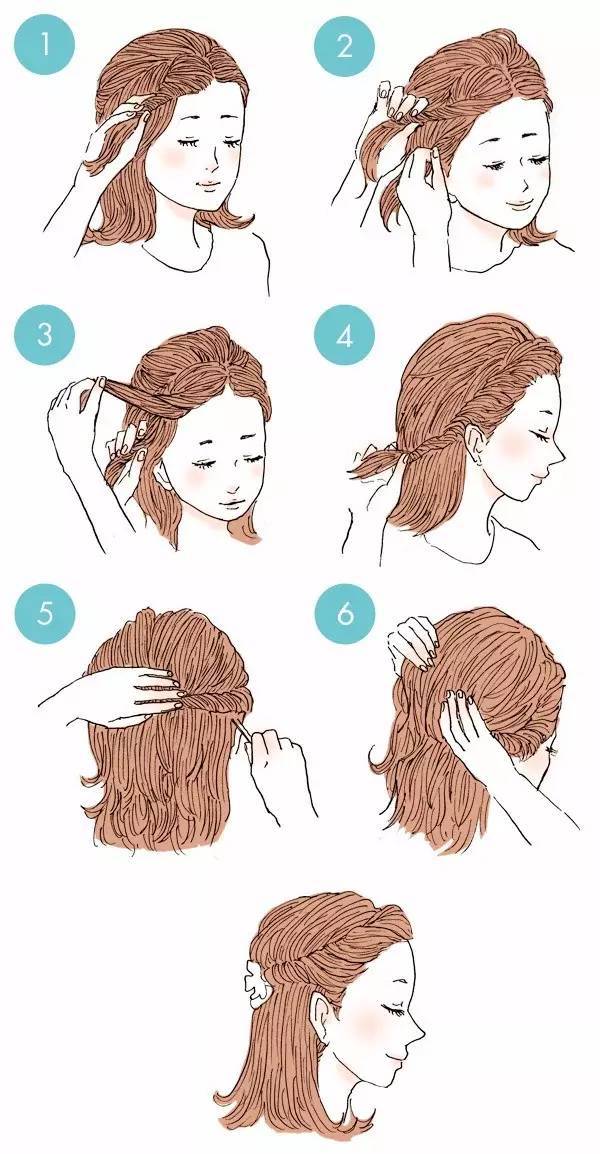 1
2
3
4
5
6