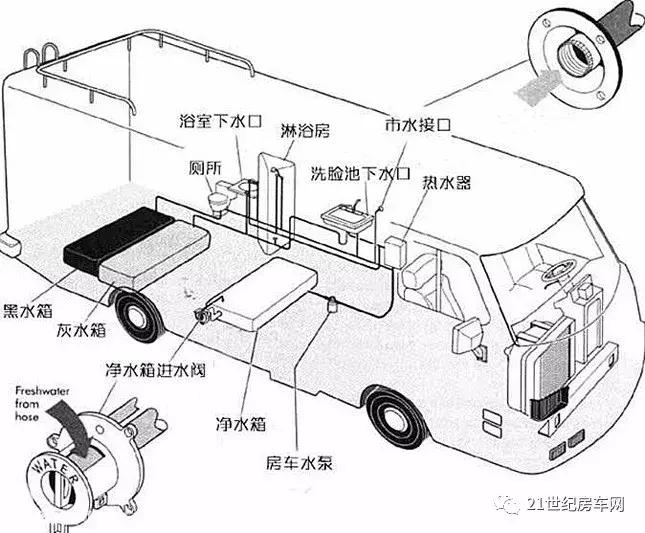 浴室下水口
淋浴房
市水接口
厕所
洗脸池下水口
热水器
黑水箱
灰水箱
净水箱进水阀
Freshwater from hose
净水箱
房车水泵
WATER
21世纪房车网