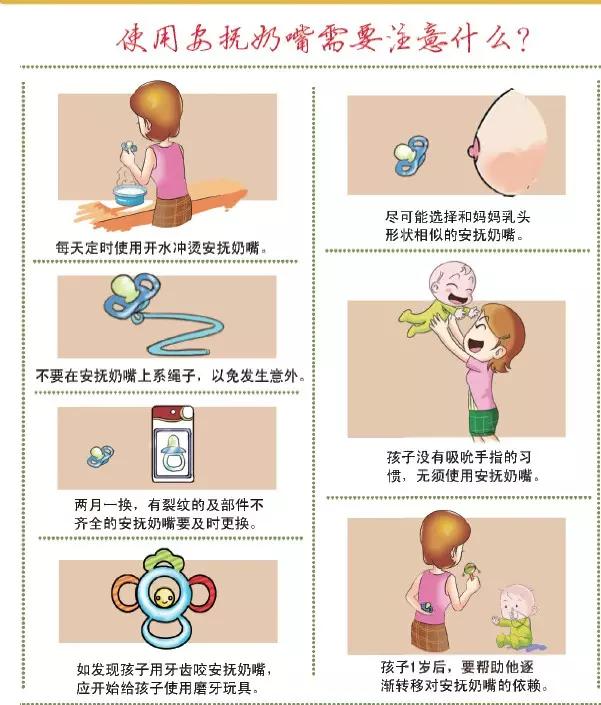 使用安抚奶嘴需要注意什么？

每天定时使用开水冲烫安抚奶嘴。

不要在安抚奶嘴上系绳子，以免发生意外。

两月一换，有裂纹的及部件不齐全的安抚奶嘴要及时更换。

如发现孩子用牙齿咬安抚奶嘴，应开始给孩子使用磨牙玩具。

尽可能选择和妈妈乳头形状相似的安抚奶嘴。

孩子没有吸吮手指的习惯，无须使用安抚奶嘴。

孩子1岁后，要帮助他逐渐转移对安抚奶嘴的依赖。